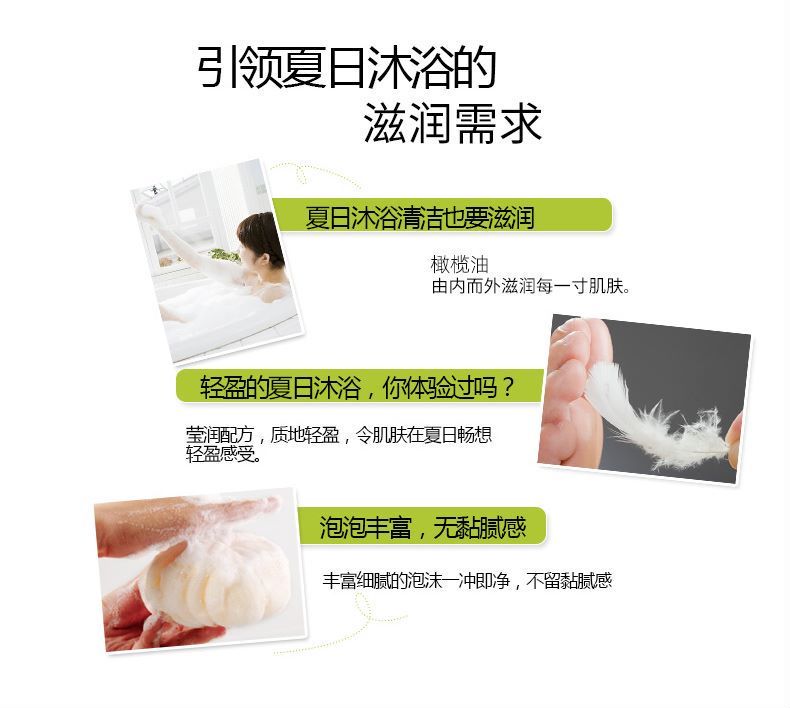 引领夏日沐浴的
滋润需求

夏日沐浴清洁也要滋润

橄榄油
由内而外滋润每一寸肌肤。

轻盈的夏日沐浴，你体验过吗？

莹润配方，质地轻盈，令肌肤在夏日畅想轻盈感受。

泡泡丰富，无黏腻感

丰富细腻的泡沫一冲即净，不留黏腻感