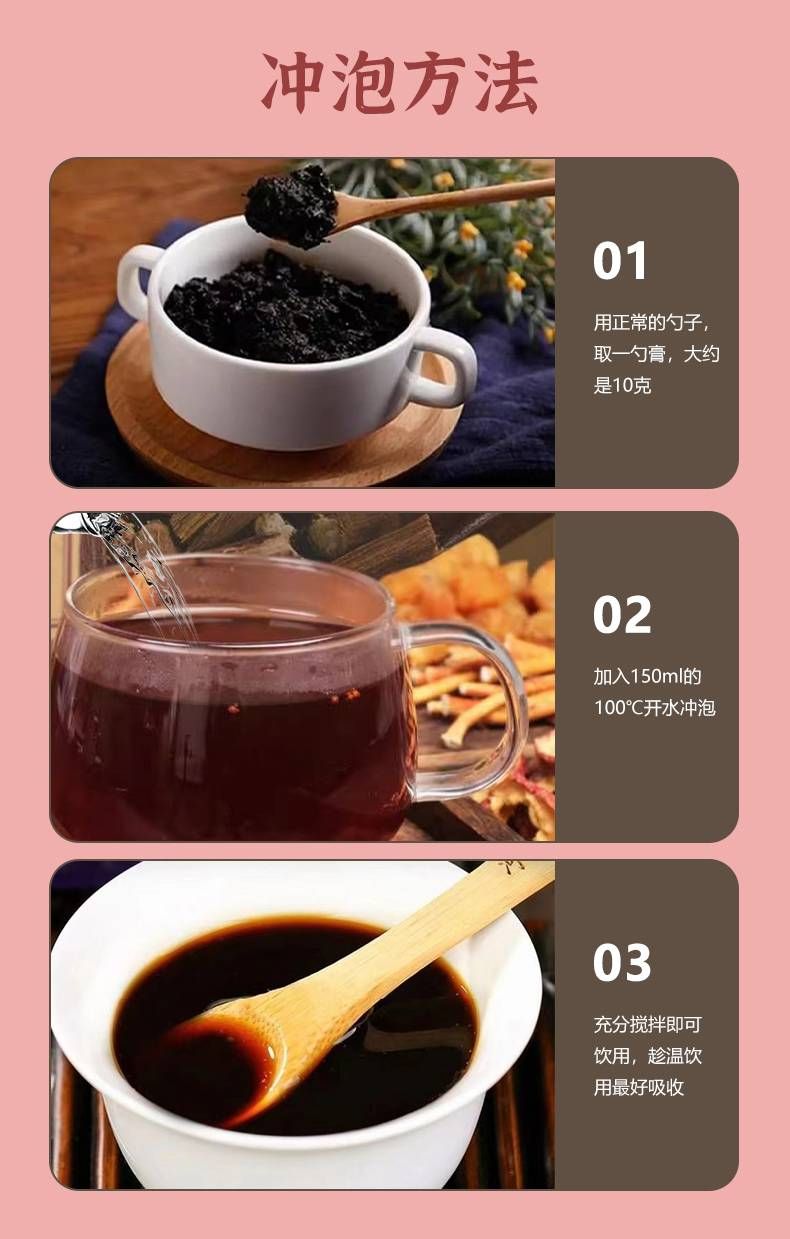 冲泡方法

01

用正常的勺子，取一勺膏，大约是10克

02

加入150ml的100℃开水冲泡

03

充分搅拌即可饮用，趁温饮用最好吸收