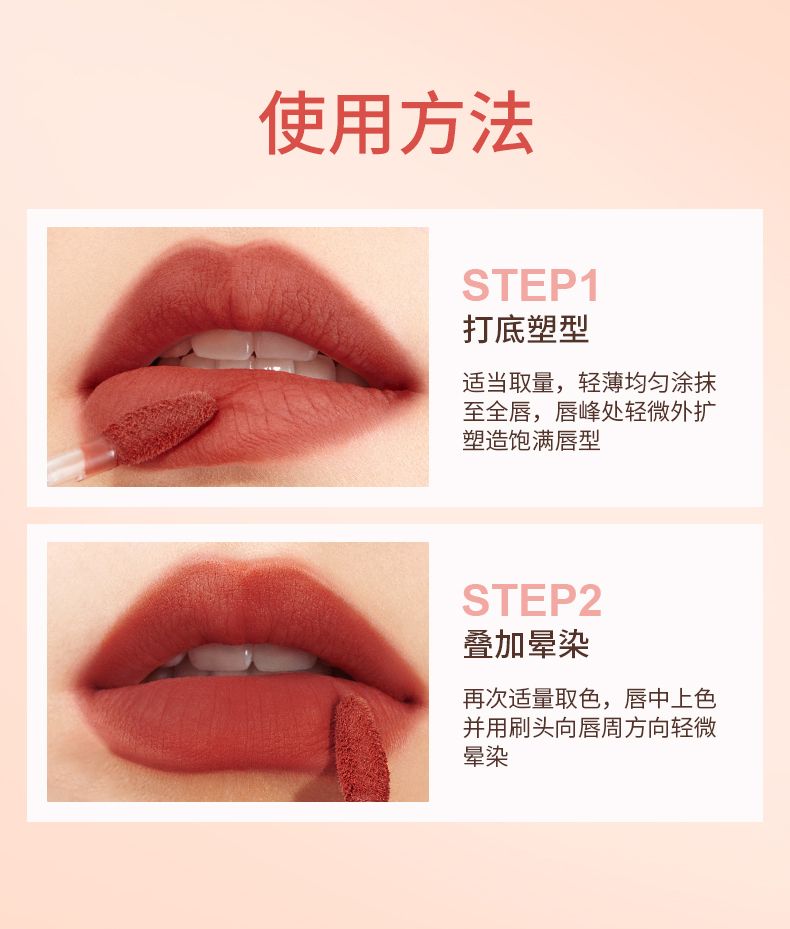 使用方法

STEP1
打底塑型

适当取量，轻薄均匀涂抹至全唇，唇峰处轻微外扩塑造饱满唇型

STEP2
叠加晕染

再次适量取色，唇中上色并用刷头向唇周方向轻微晕染