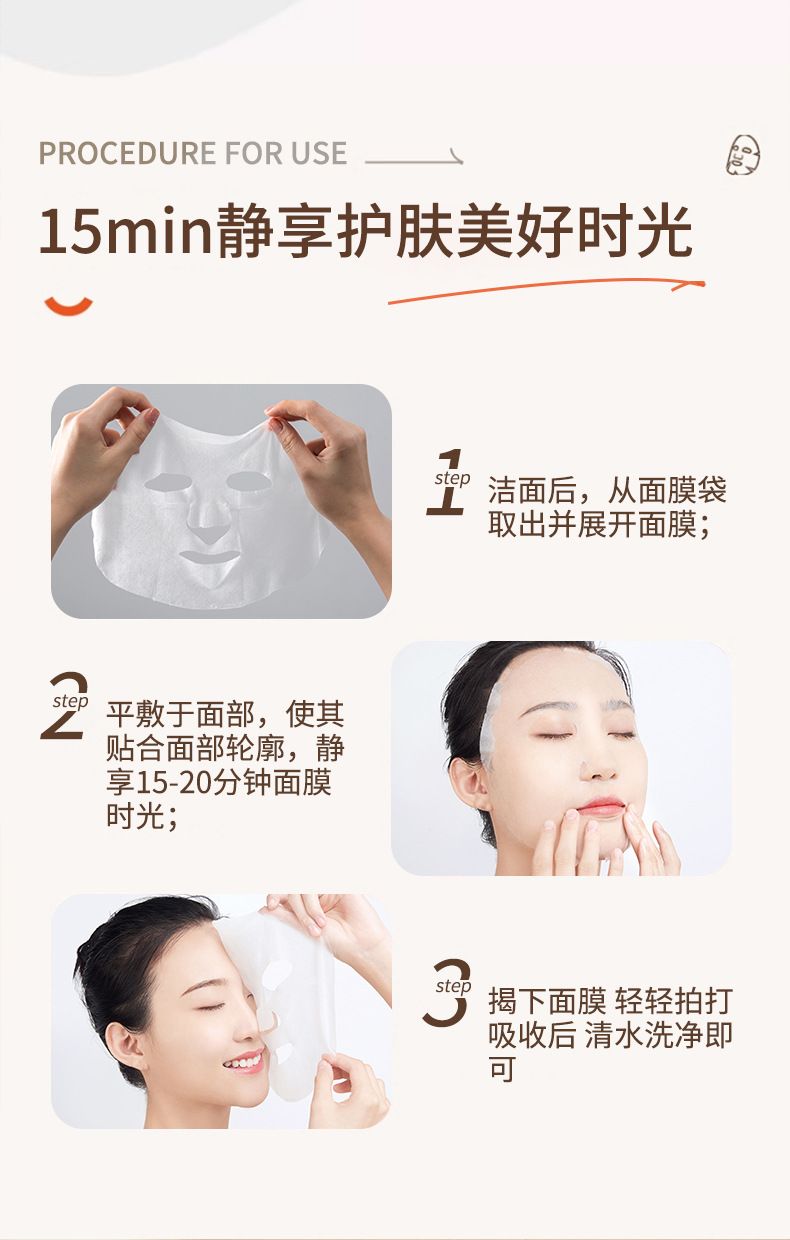 PROCEDURE FOR USE

15min静享护肤美好时光

1 step 洁面后，从面膜袋取出并展开面膜；

2 step 平敷于面部，使其贴合面部轮廓，静享15-20分钟面膜时光；

3 step 揭下面膜 轻轻拍打吸收后 清水洗净即可