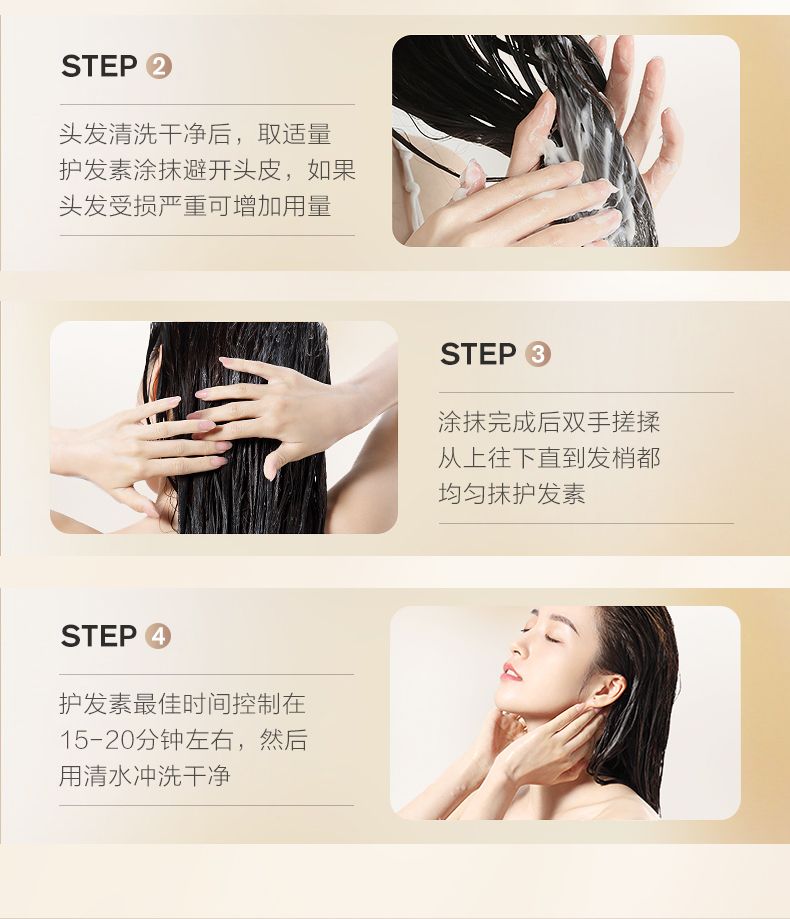 STEP 2

头发清洗干净后，取适量护发素涂抹避开头皮，如果头发受损严重可增加用量

STEP 3

涂抹完成后双手搓揉从上往下直到发梢都均匀抹护发素

STEP 4

护发素最佳时间控制在15-20分钟左右，然后用清水冲洗干净