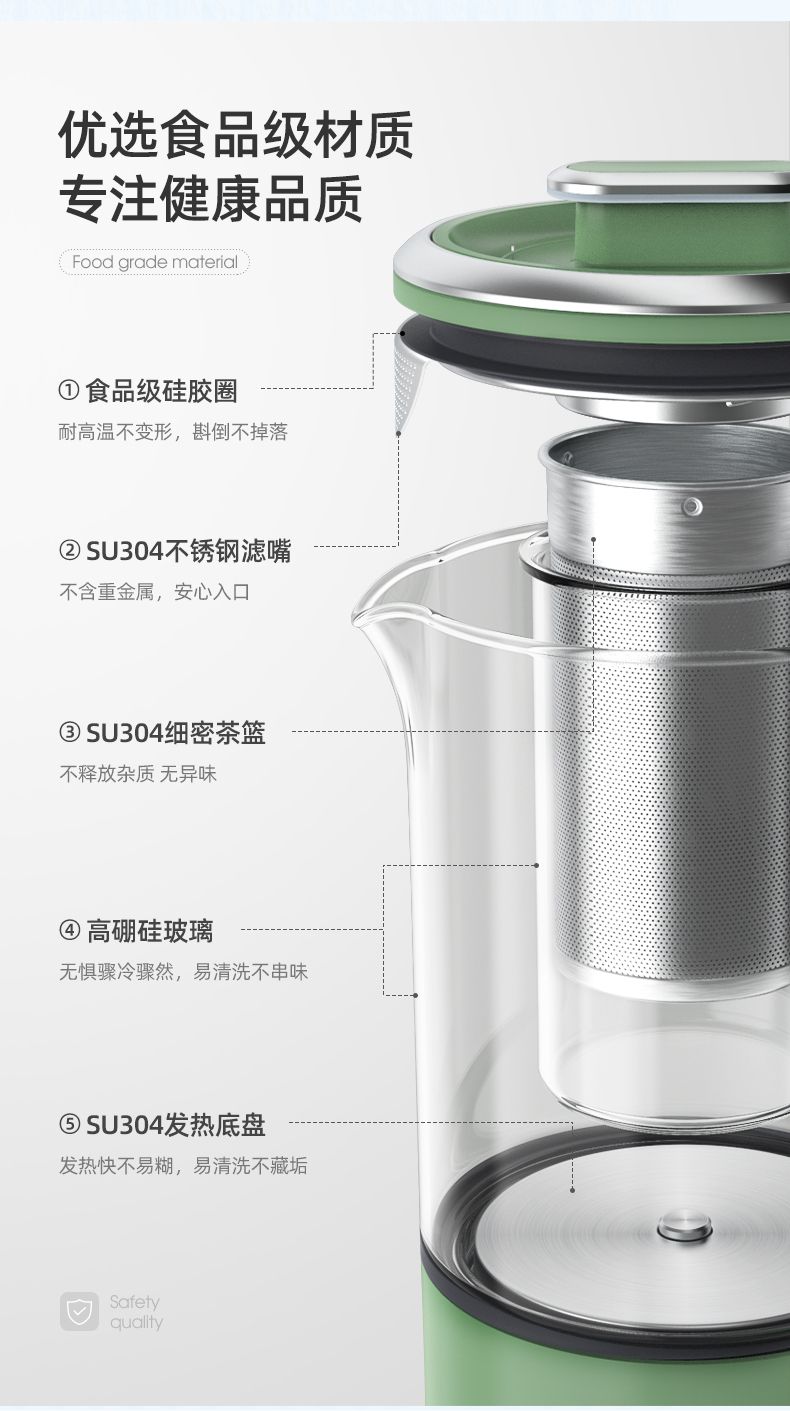 优选食品级材质
专注健康品质

Food grade material

① 食品级硅胶圈
耐高温不变形，斟倒不掉落

② SU304不锈钢滤嘴
不含重金属，安心入口

③ SU304细密茶篮
不释放杂质 无异味

④ 高硼硅玻璃
无惧骤冷骤然，易清洗不串味

⑤ SU304发热底盘
发热快不易糊，易清洗不藏垢

Safety quality