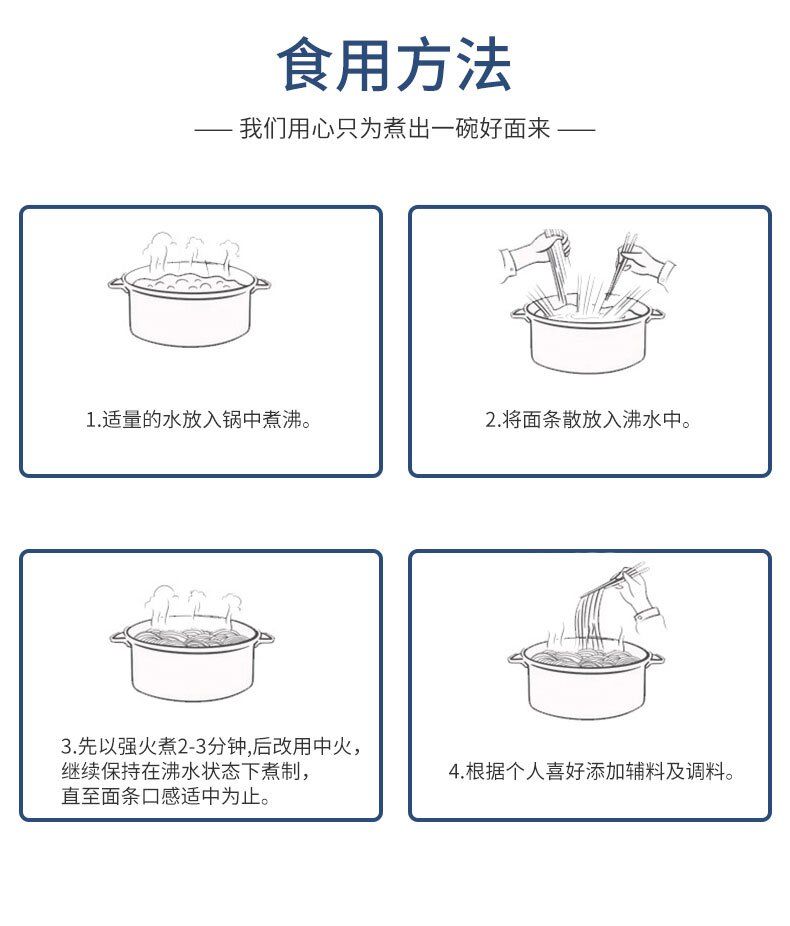 食用方法

—— 我们用心只为煮出一碗好面来 ——

1.适量的水放入锅中煮沸。

2.将面条散放入沸水中。

3.先以强火煮2-3分钟,后改用中火,继续保持在沸水状态下煮制,直至面条口感适中为止。

4.根据个人喜好添加辅料及调料。