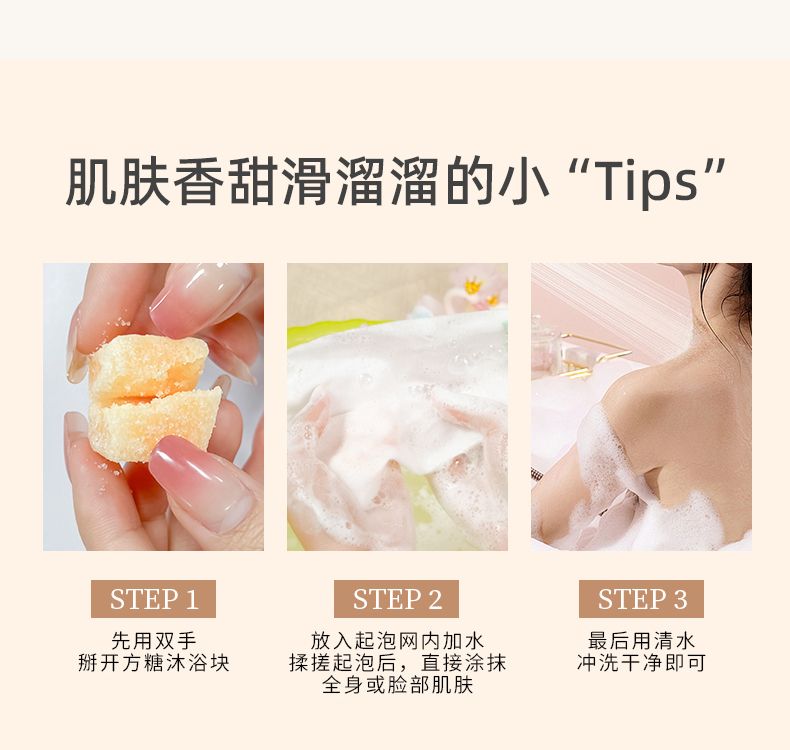 肌肤香甜滑溜溜的小“Tips”

STEP 1
先用双手
掰开方糖沐浴块

STEP 2
放入起泡网内加水
揉搓起泡后，直接涂抹
全身或脸部肌肤

STEP 3
最后用清水
冲洗干净即可