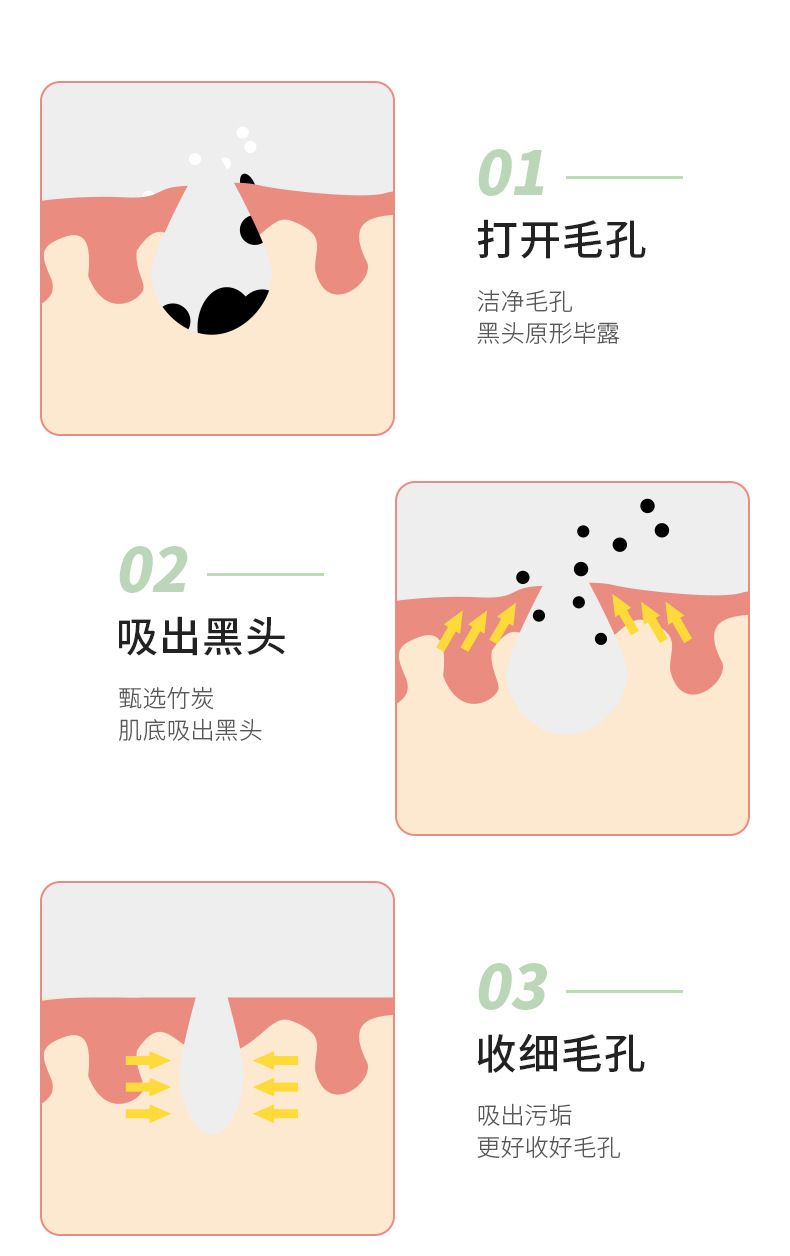 01

打开毛孔

洁净毛孔
黑头原形毕露

02

吸出黑头

甄选竹炭
肌底吸出黑头

03

收细毛孔

吸出污垢
更好收好毛孔