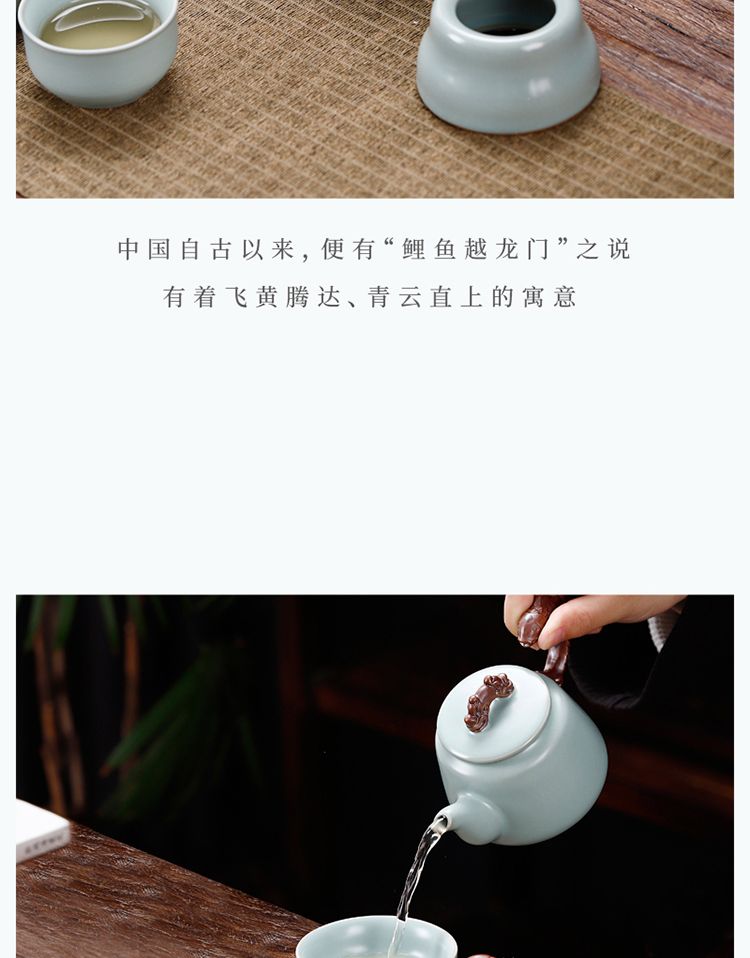 中国自古以来，便有“鲤鱼越龙门”之说
有着飞黄腾达、青云直上的寓意