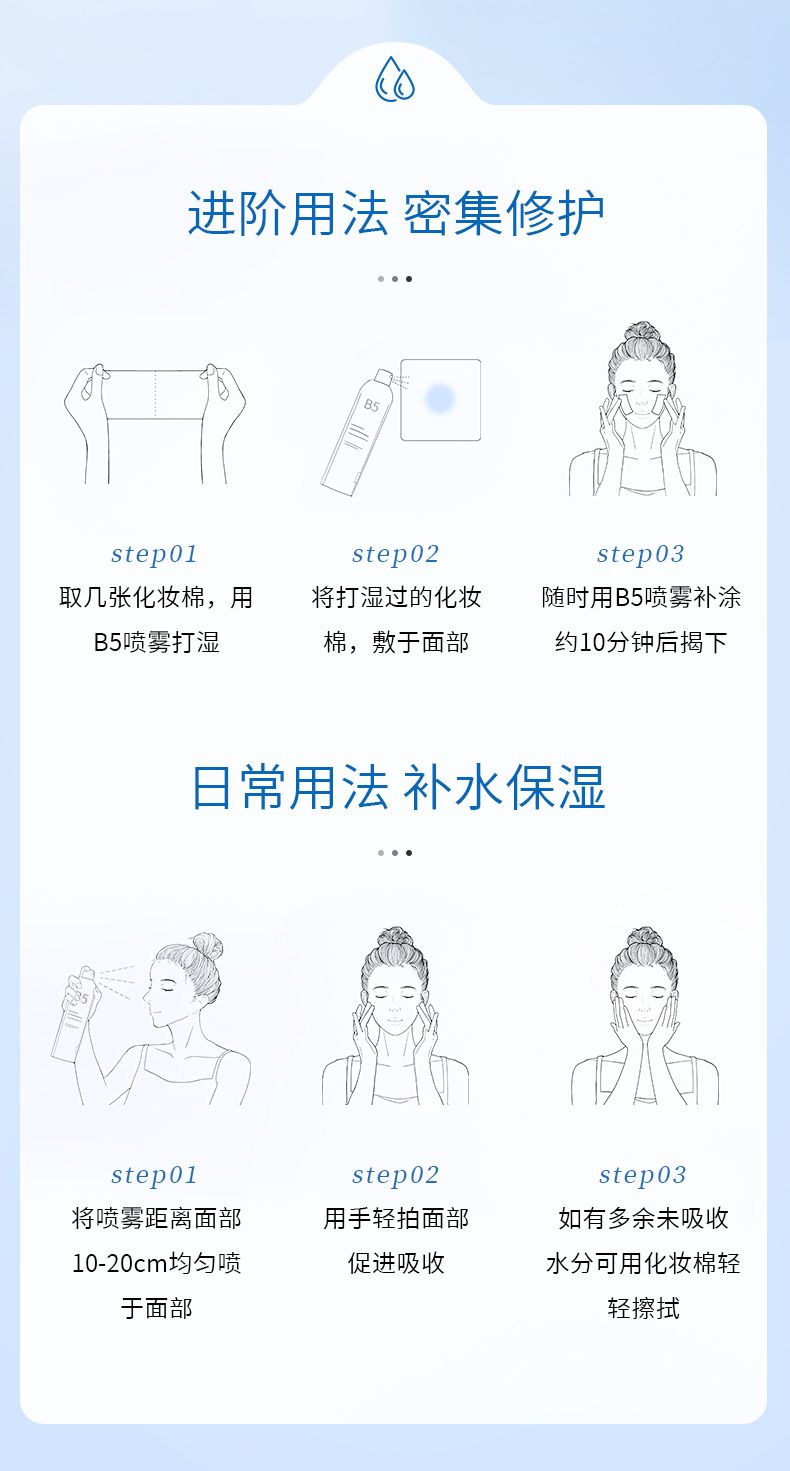 进阶用法 密集修护

B5

step01
取几张化妆棉，用B5喷雾打湿

step02
将打湿过的化妆棉，敷于面部

step03
随时用B5喷雾补涂约10分钟后揭下

日常用法 补水保湿

B5

step01
将喷雾距离面部10-20cm均匀喷于面部

step02
用手轻拍面部促进吸收

step03
如有多余未吸收水分可用化妆棉轻轻擦拭