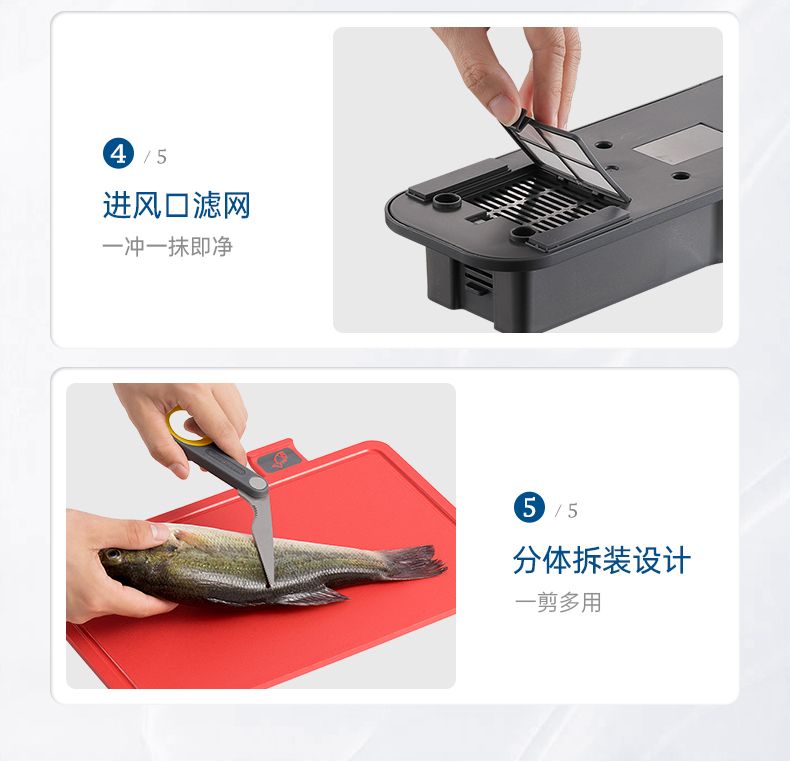 4 / 5

进风口滤网

一冲一抹即净

5 / 5

分体拆装设计

一剪多用