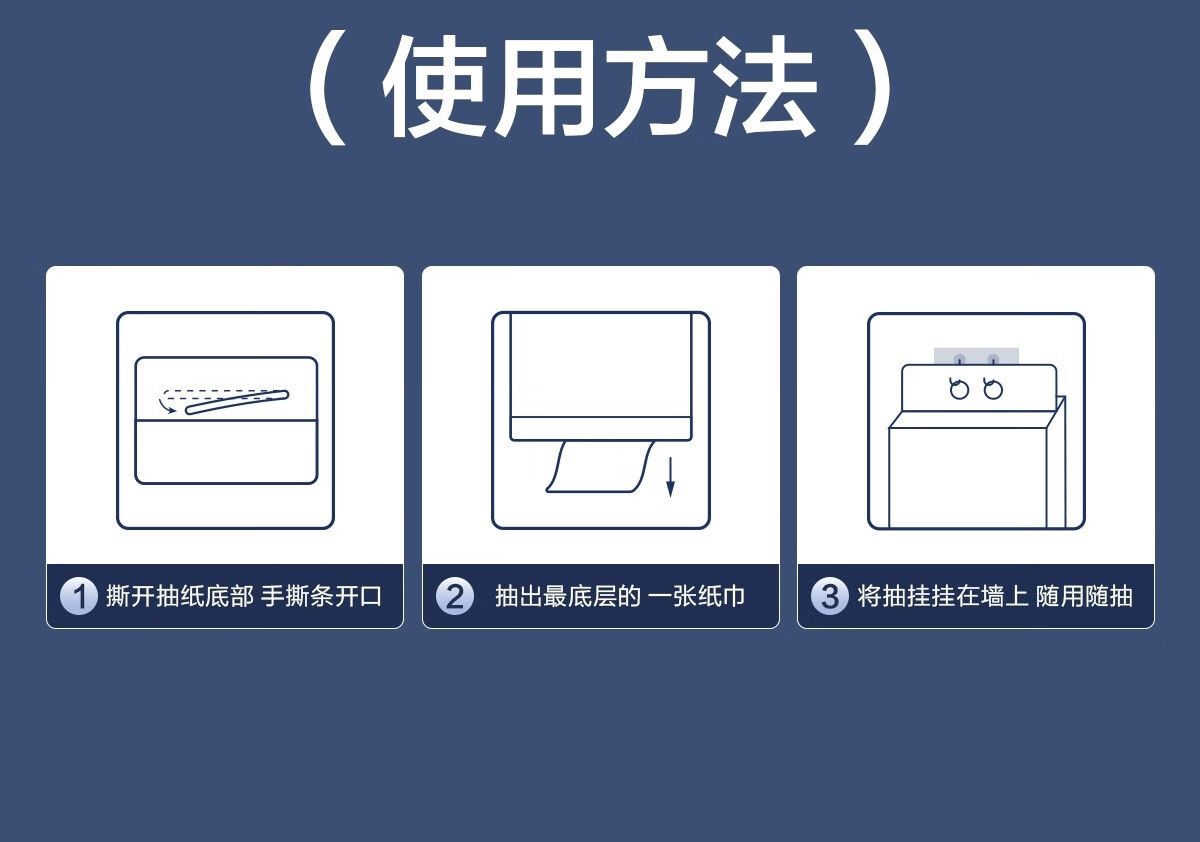 （ 使用方法 ）

1 撕开抽纸底部 手撕条开口

2 抽出最底层的 一张纸巾

3 将抽挂挂在墙上 随用随抽