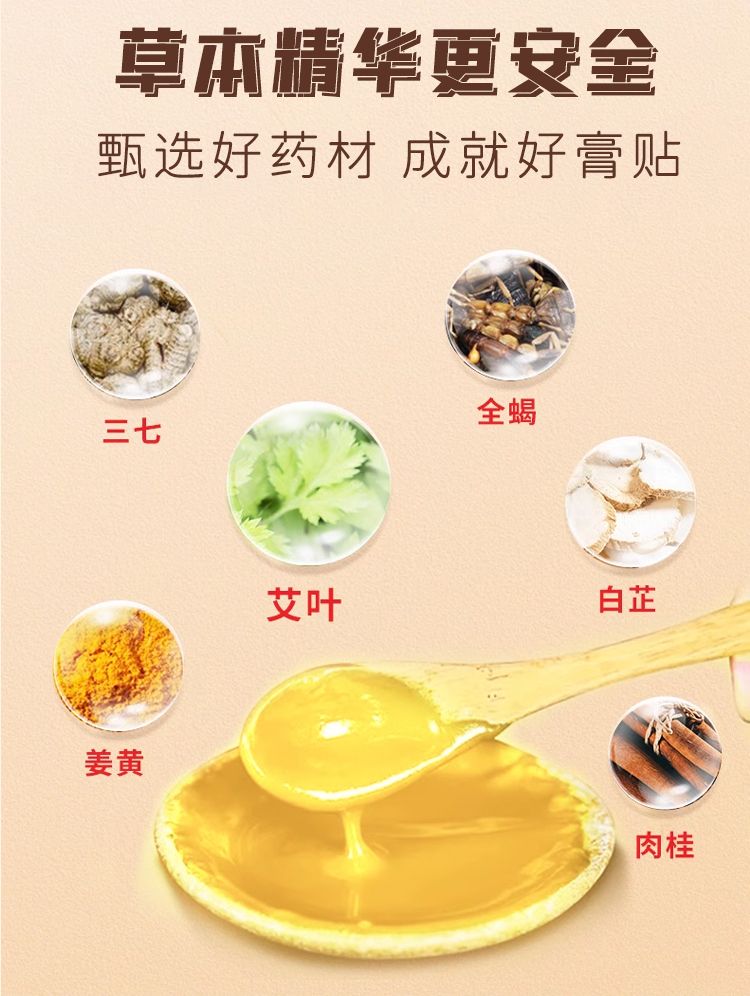 草本精华更安全
甄选好药材 成就好膏贴

三七
全蝎
艾叶
白芷
姜黄
肉桂