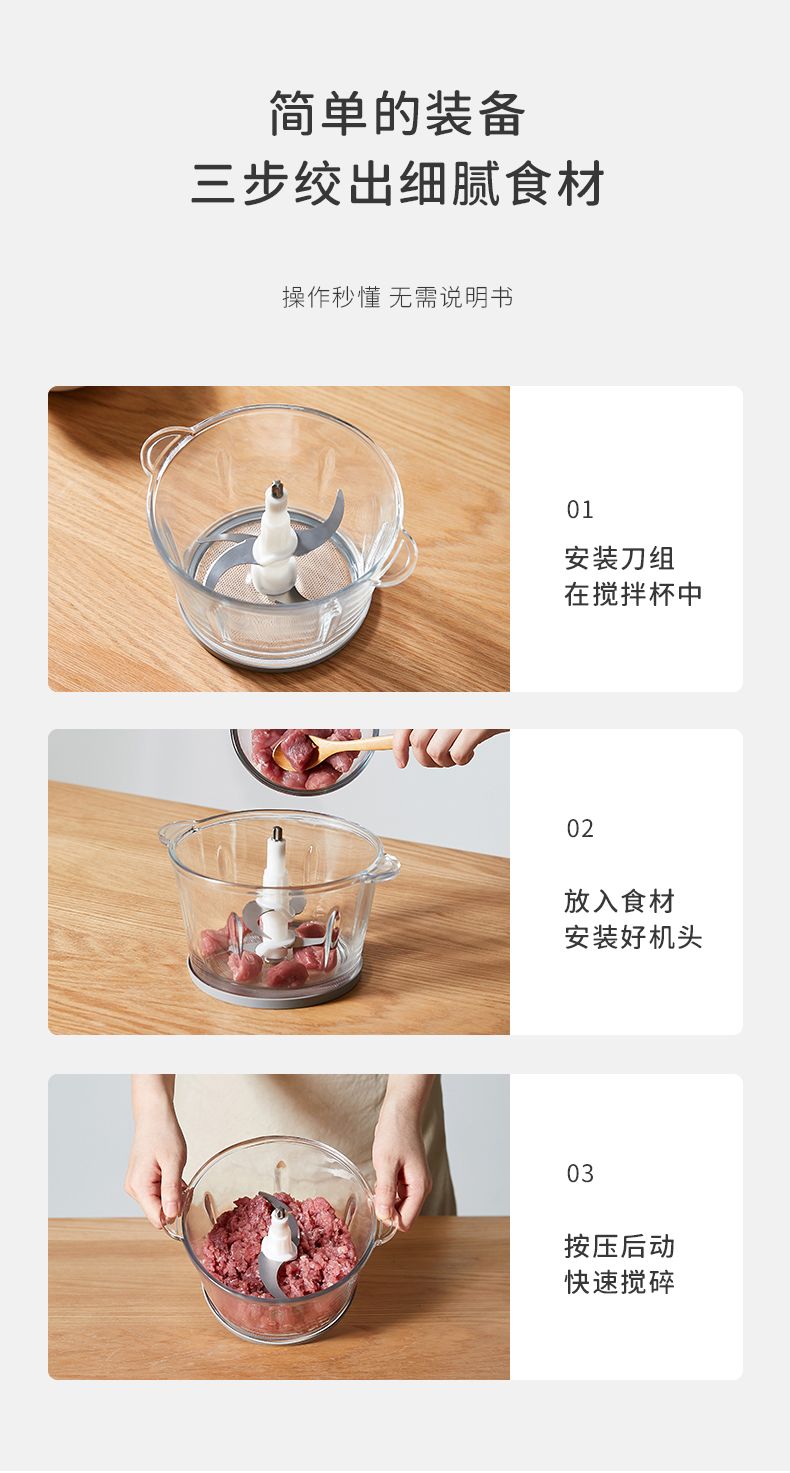 简单的装备
三步绞出细腻食材

操作秒懂 无需说明书

01
安装刀组
在搅拌杯中

02
放入食材
安装好机头

03
按压启动
快速搅碎