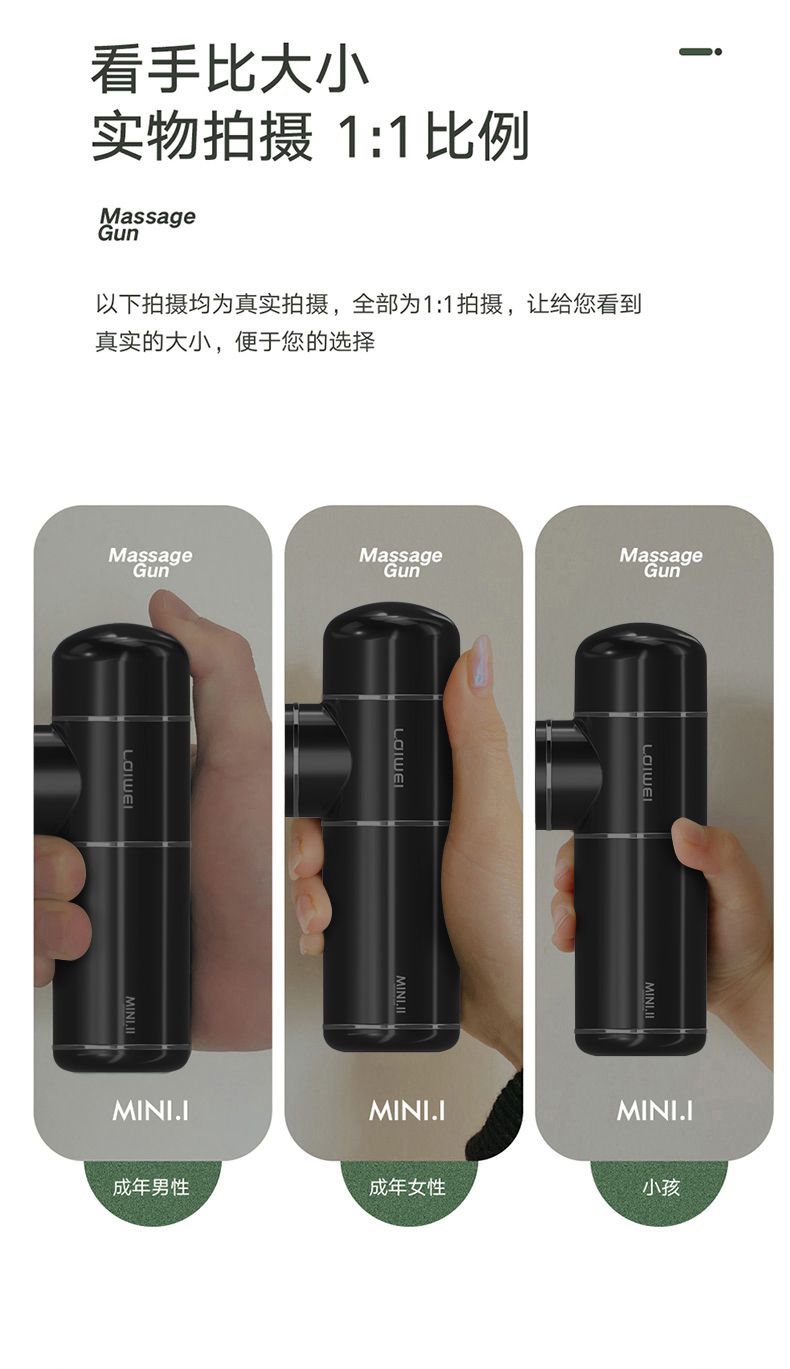 看手比大小
实物拍摄 1:1比例

Massage Gun

以下拍摄均为真实拍摄，全部为1:1拍摄，让给您看到真实的大小，便于您的选择

Massage Gun

LAIWEI

MINI.II

MINI.I

成年男性

Massage Gun

LAIWEI

MINI.II

MINI.I

成年女性

Massage Gun

LAIWEI

MINI.II

MINI.I

小孩