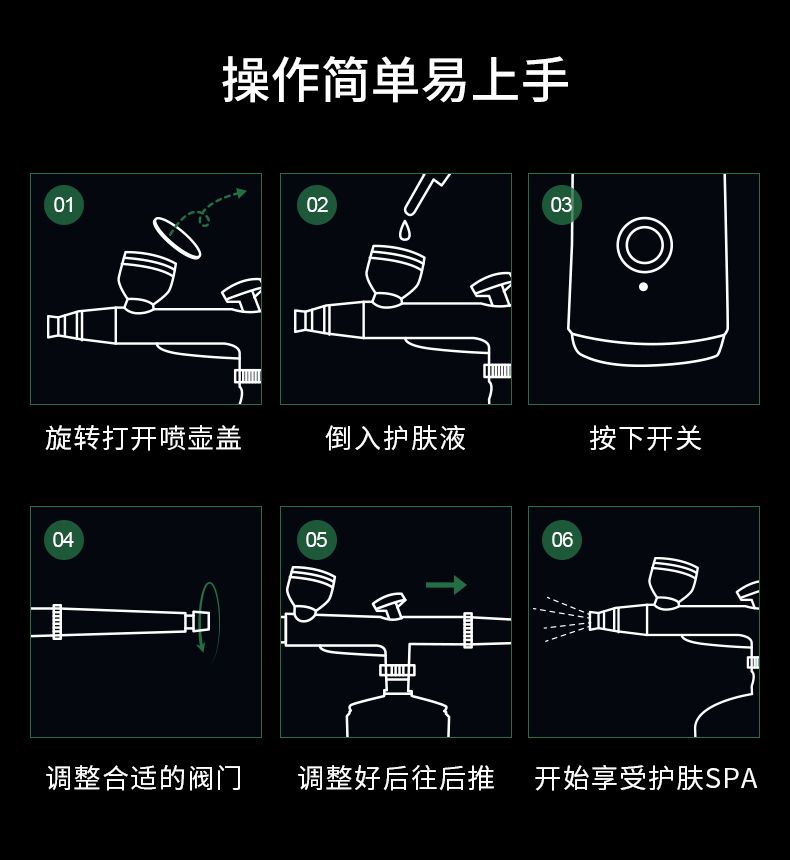 操作简单易上手

01

旋转打开喷壶盖

02

倒入护肤液

03

按下开关

04

调整合适的阀门

05

调整好后往后推

06

开始享受护肤SPA