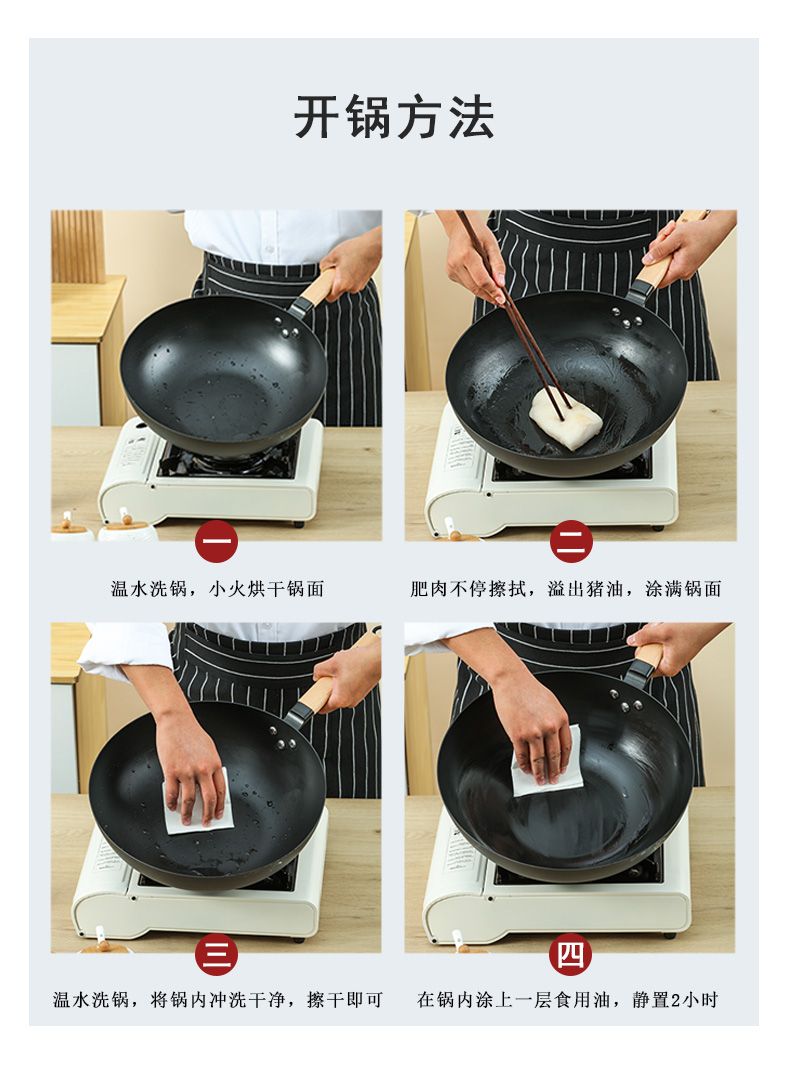 开锅方法

一
温水洗锅，小火烘干锅面

二
肥肉不停擦拭，溢出猪油，涂满锅面

三
温水洗锅，将锅内冲洗干净，擦干即可

四
在锅内涂上一层食用油，静置2小时