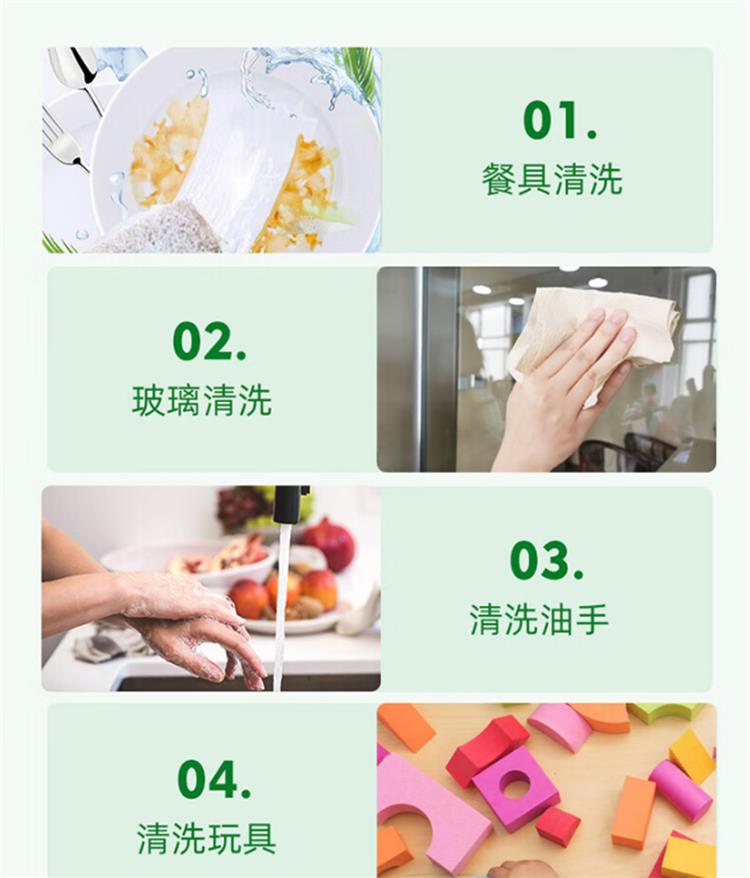 01.
餐具清洗

02.
玻璃清洗

03.
清洗油手

04.
清洗玩具