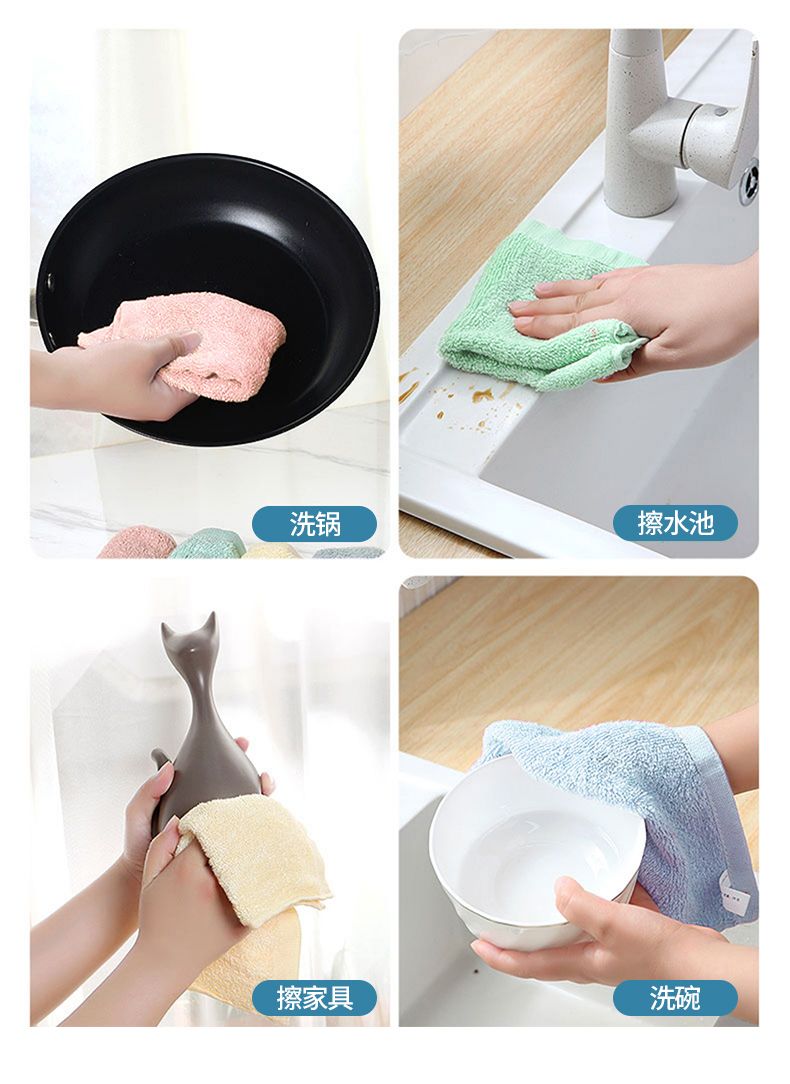 洗锅

擦水池

擦家具

洗碗