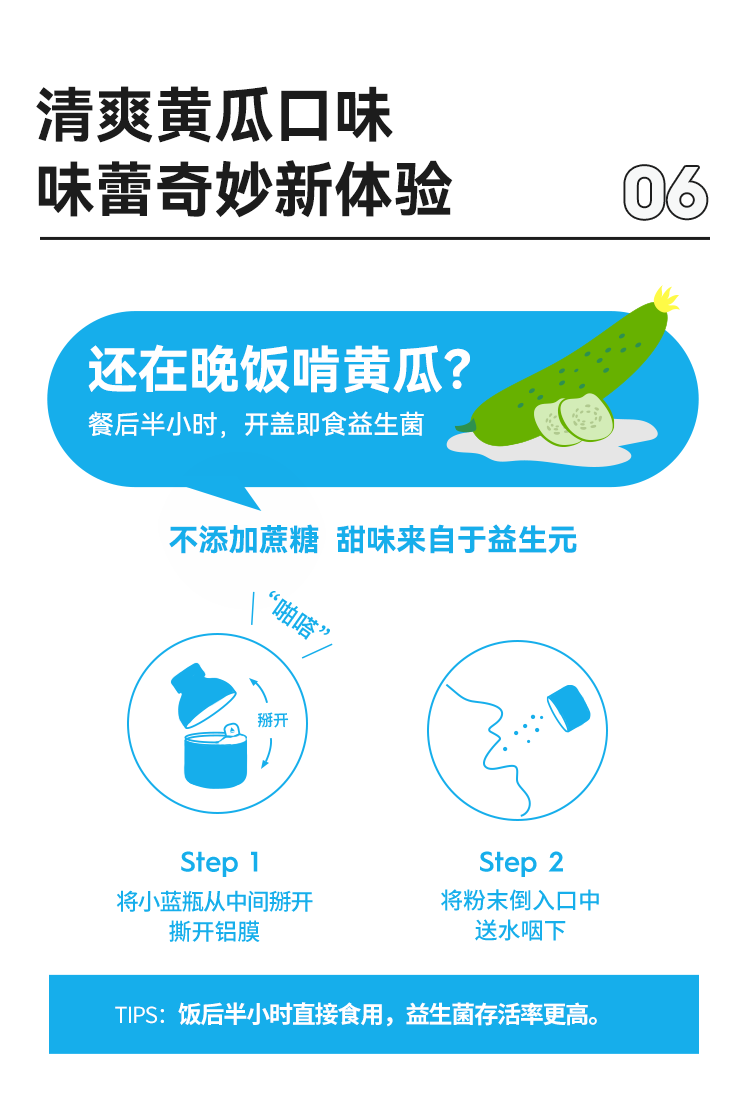 清爽黄瓜口味
味蕾奇妙新体验

06

还在晚饭啃黄瓜?
餐后半小时，开盖即食益生菌

不添加蔗糖 甜味来自于益生元

“啪嗒”

掰开

Step 1
将小蓝瓶从中间掰开
撕开铝膜

Step 2
将粉末倒入口中
送水咽下

TIPS：饭后半小时直接食用，益生菌存活率更高。