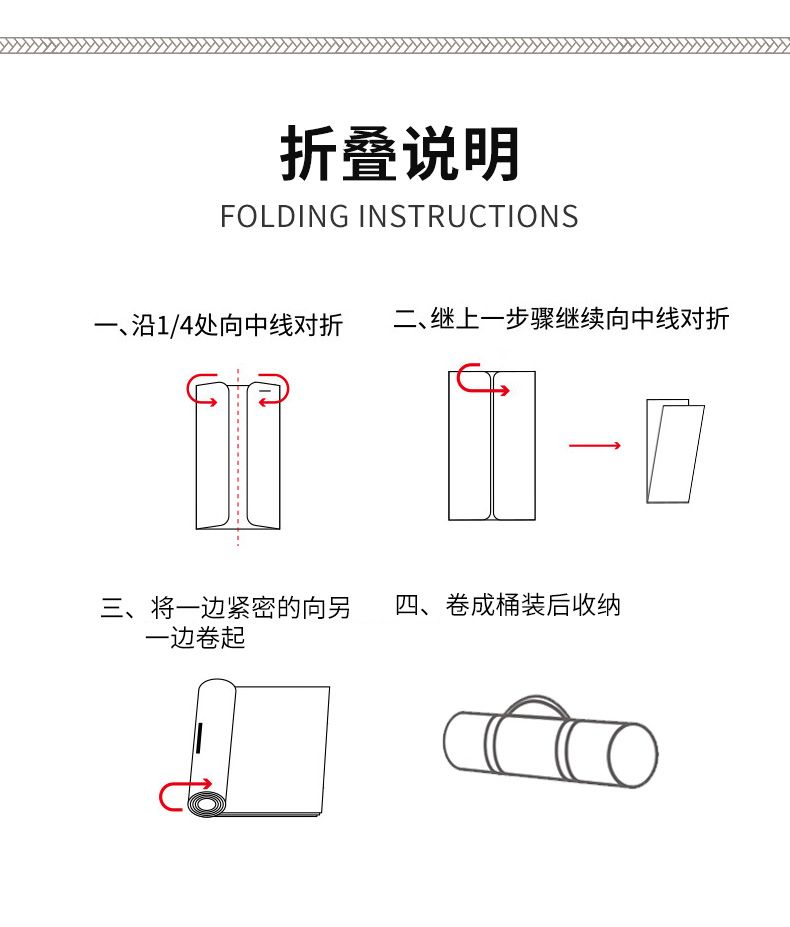 折叠说明

FOLDING INSTRUCTIONS

一、沿1/4处向中线对折

二、继上一步骤继续向中线对折

三、将一边紧密的向另一边卷起

四、卷成桶装后收纳