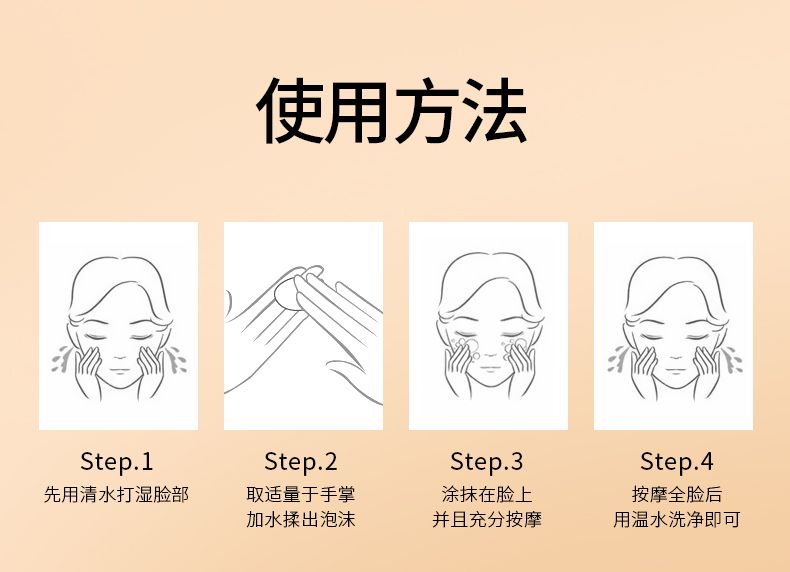 使用方法

Step.1
先用清水打湿脸部

Step.2
取适量于手掌
加水揉出泡沫

Step.3
涂抹在脸上
并且充分按摩

Step.4
按摩全脸后
用温水洗净即可