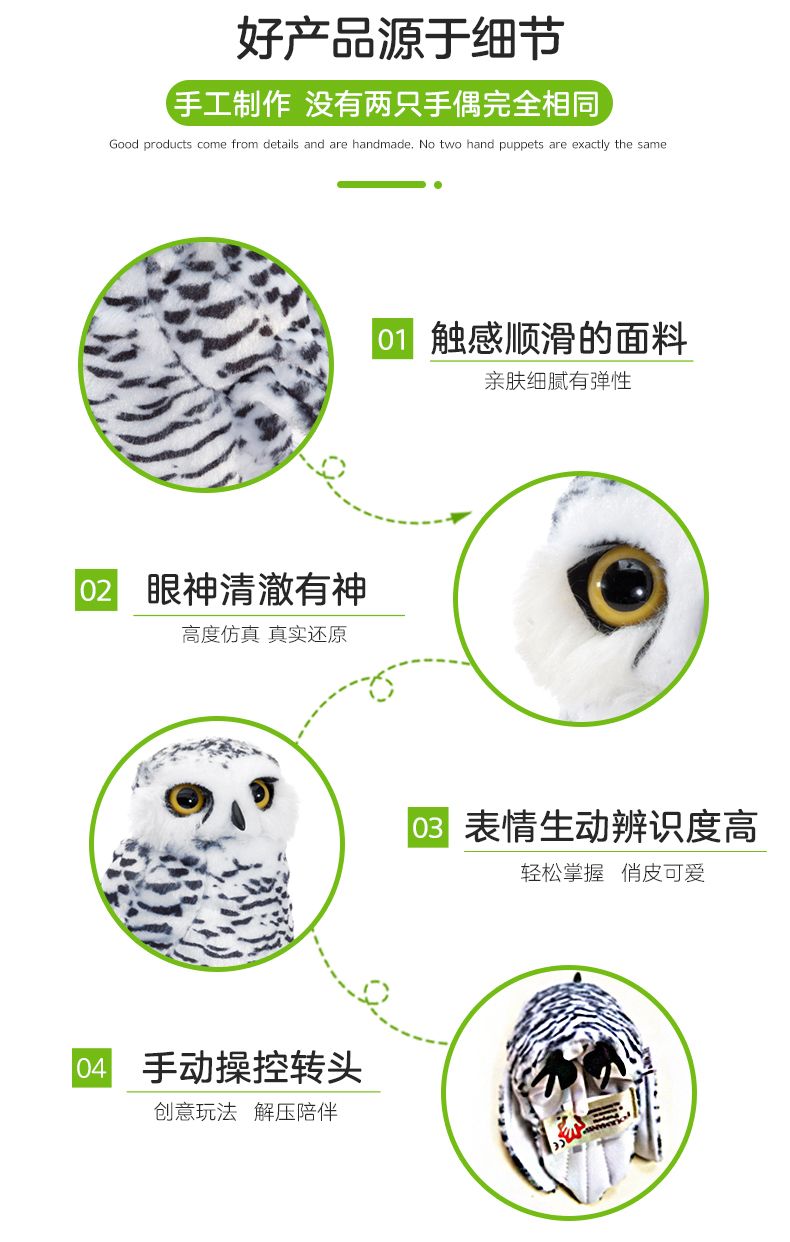 好产品源于细节

手工制作 没有两只手偶完全相同

Good products come from details and are handmade. No two hand puppets are exactly the same

01 触感顺滑的面料
亲肤细腻有弹性

02 眼神清澈有神
高度仿真 真实还原

03 表情生动辨识度高
轻松掌握 俏皮可爱

04 手动操控转头
创意玩法 解压陪伴