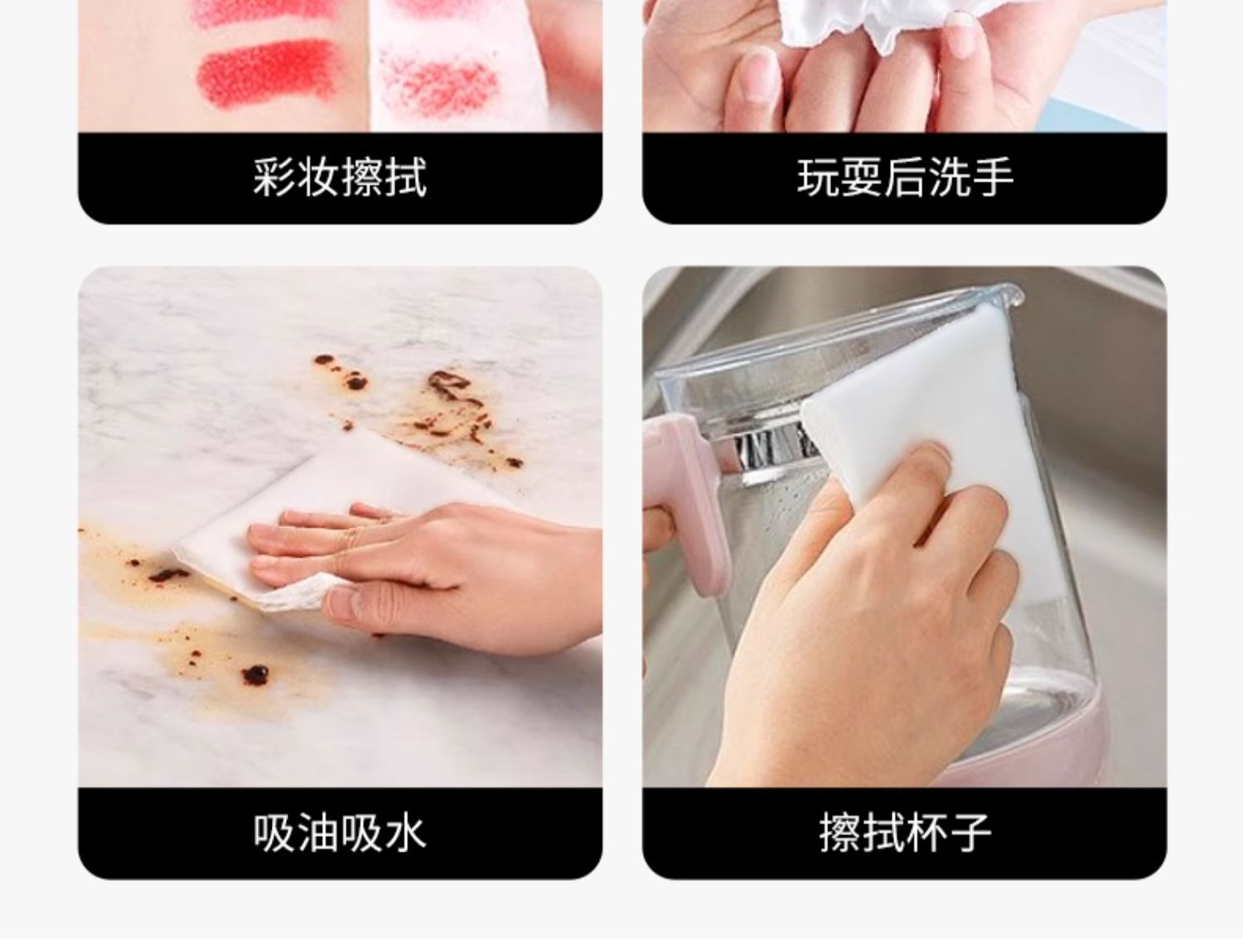 彩妆擦拭

玩耍后洗手

吸油吸水

擦拭杯子