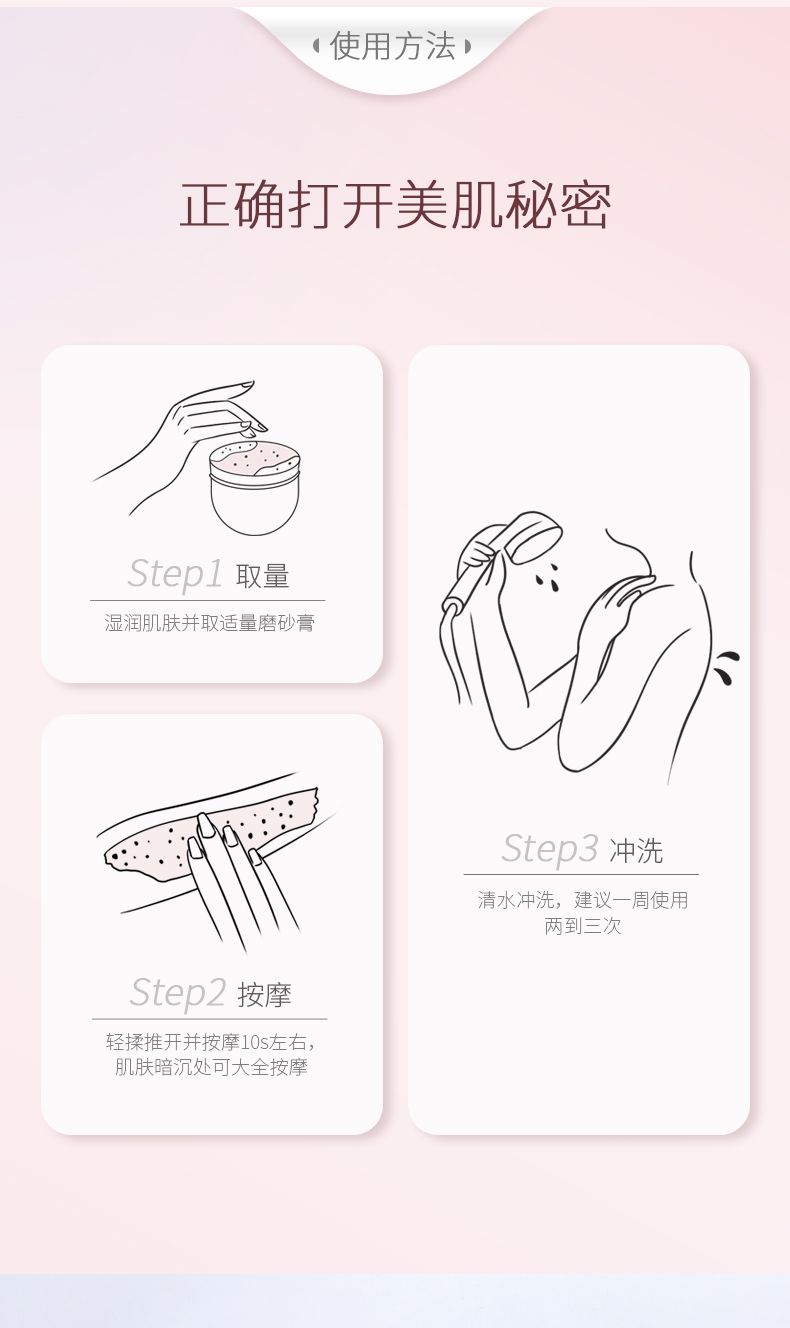 使用方法

正确打开美肌秘密

Step1 取量
湿润肌肤并取适量磨砂膏

Step2 按摩
轻揉推开并按摩10s左右，肌肤暗沉处可大全按摩

Step3 冲洗
清水冲洗，建议一周使用两到三次