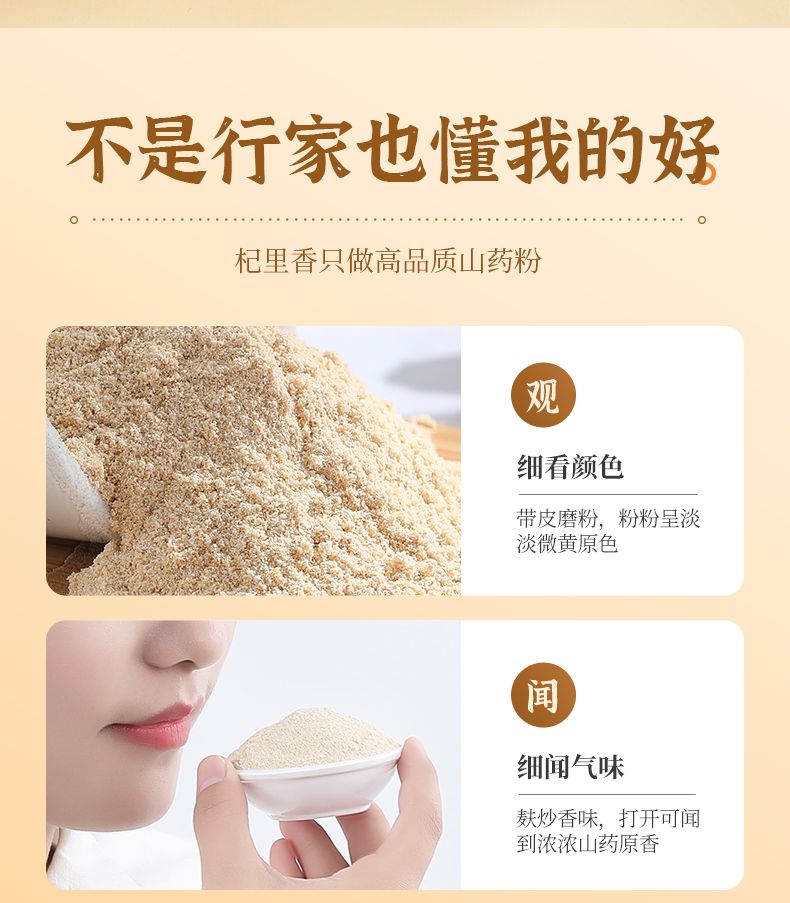 不是行家也懂我的好

杞里香只做高品质山药粉

观

细看颜色

带皮磨粉，粉粉呈淡淡微黄原色

闻

细闻气味

麸炒香味，打开可闻到浓浓山药原香