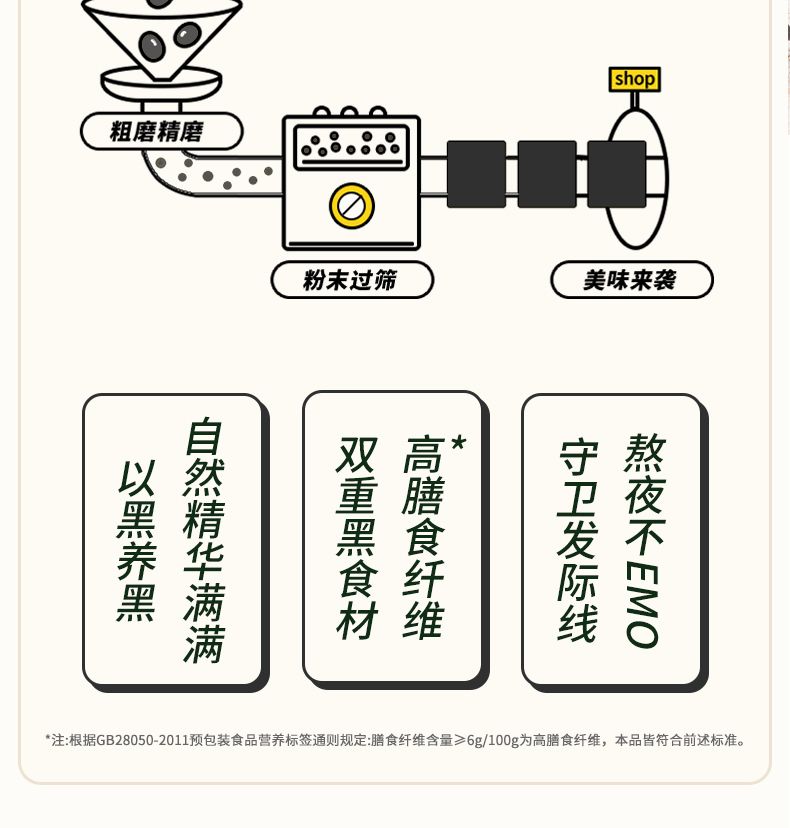 粗磨精磨

shop

粉末过筛

美味来袭

自然精华满满
以黑养黑

高膳食纤维*
双重黑食材

熬夜不EMO
守卫发际线

*注:根据GB28050-2011预包装食品营养标签通则规定:膳食纤维含量≥6g/100g为高膳食纤维，本品皆符合前述标准。