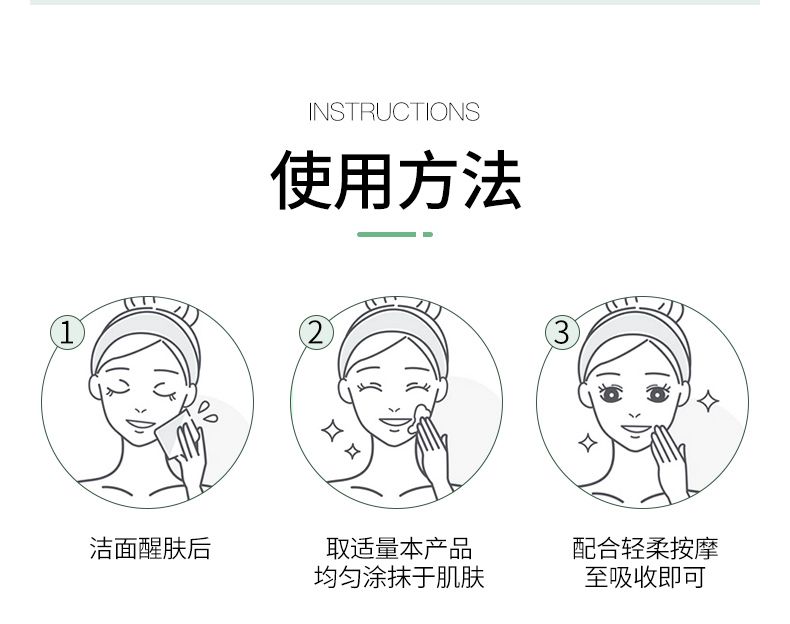 INSTRUCTIONS

使用方法

1

洁面醒肤后

2

取适量本产品
均匀涂抹于肌肤

3

配合轻柔按摩
至吸收即可