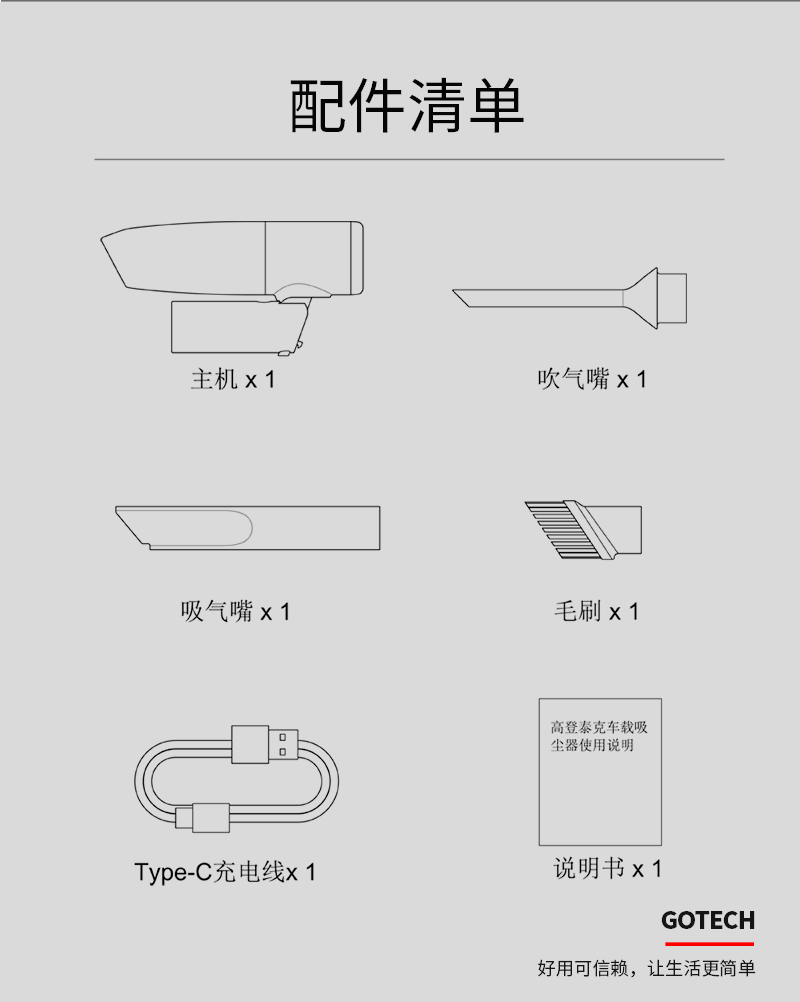 配件清单

主机 x 1

吹气嘴 x 1

吸气嘴 x 1

毛刷 x 1

Type-C充电线x 1

高登泰克车载吸尘器使用说明

说明书 x 1

GOTECH

好用可信赖，让生活更简单