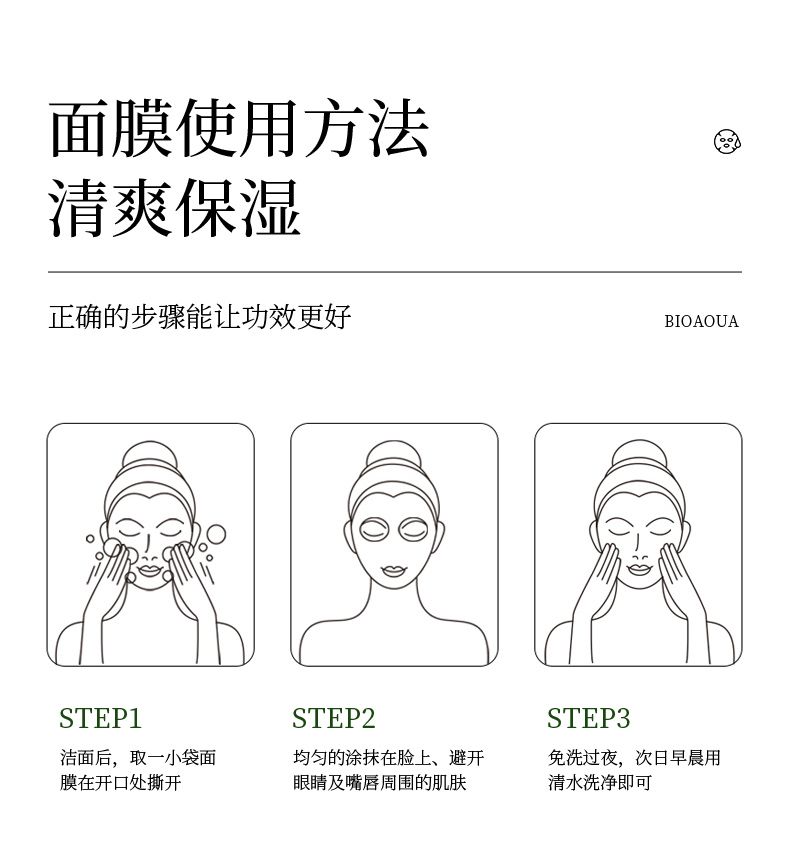 面膜使用方法
清爽保湿

正确的步骤能让功效更好

BIOAOUA

STEP1
洁面后，取一小袋面膜在开口处撕开

STEP2
均匀的涂抹在脸上、避开眼睛及嘴唇周围的肌肤

STEP3
免洗过夜，次日早晨用清水洗净即可