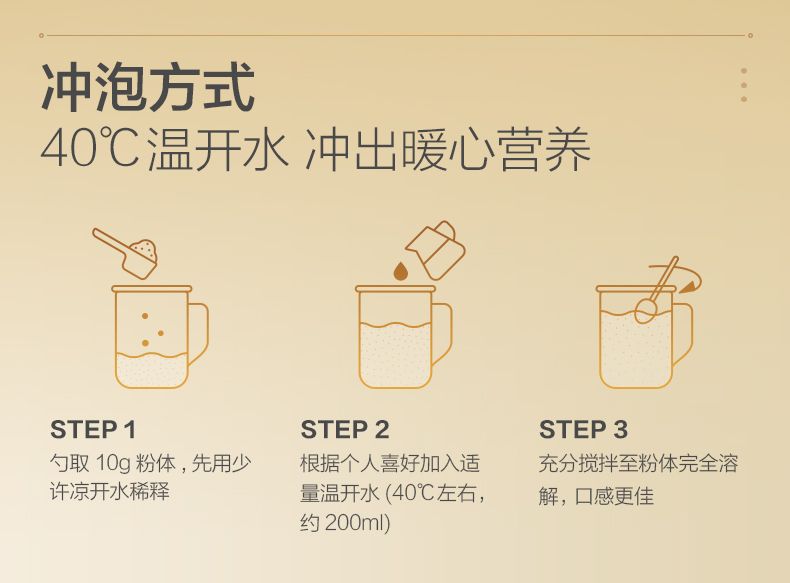 冲泡方式
40℃温开水 冲出暖心营养

STEP 1
勺取 10g 粉体，先用少许凉开水稀释

STEP 2
根据个人喜好加入适量温开水 (40℃左右，约 200ml)

STEP 3
充分搅拌至粉体完全溶解，口感更佳