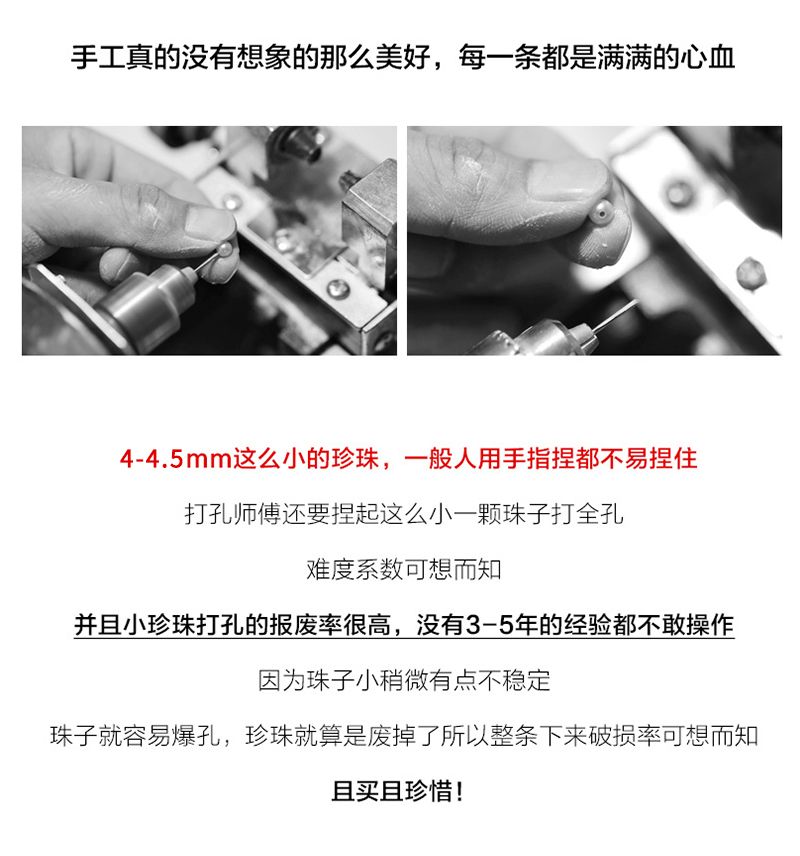 手工真的没有想象的那么美好，每一条都是满满的心血

4-4.5mm这么小的珍珠，一般人用手指捏都不易捏住

打孔师傅还要捏起这么小一颗珠子打全孔

难度系数可想而知

并且小珍珠打孔的报废率很高，没有3-5年的经验都不敢操作

因为珠子小稍微有点不稳定

珠子就容易爆孔，珍珠就算是废掉了所以整条下来破损率可想而知

且买且珍惜！