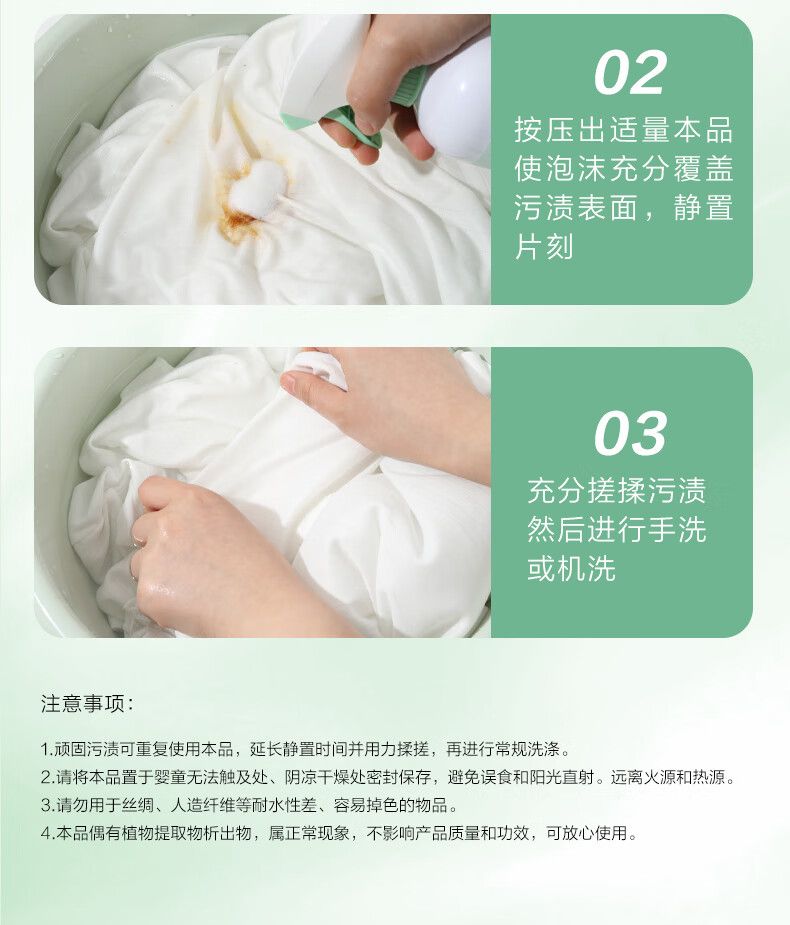 02

按压出适量本品使泡沫充分覆盖污渍表面，静置片刻

03

充分搓揉污渍然后进行手洗或机洗

注意事项：

1.顽固污渍可重复使用本品，延长静置时间并用力揉搓，再进行常规洗涤。
2.请将本品置于婴童无法触及处、阴凉干燥处密封保存，避免误食和阳光直射。远离火源和热源。
3.请勿用于丝绸、人造纤维等耐水性差、容易掉色的物品。
4.本品偶有植物提取物析出物，属正常现象，不影响产品质量和功效，可放心使用。