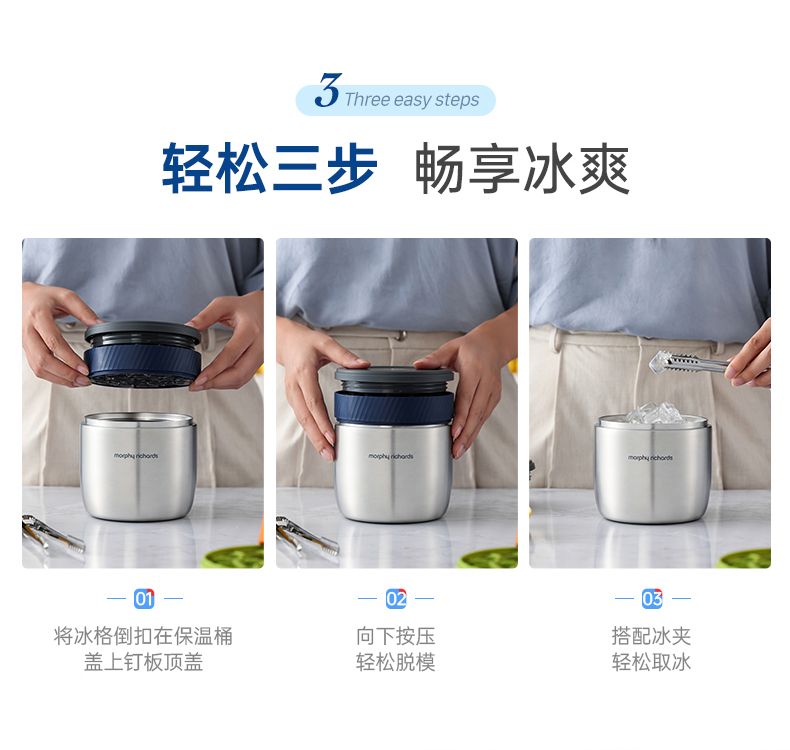 3 Three easy steps

轻松三步 畅享冰爽

morphy richards

morphy richards

morphy richards

01

将冰格倒扣在保温桶
盖上钉板顶盖

02

向下按压
轻松脱模

03

搭配冰夹
轻松取冰