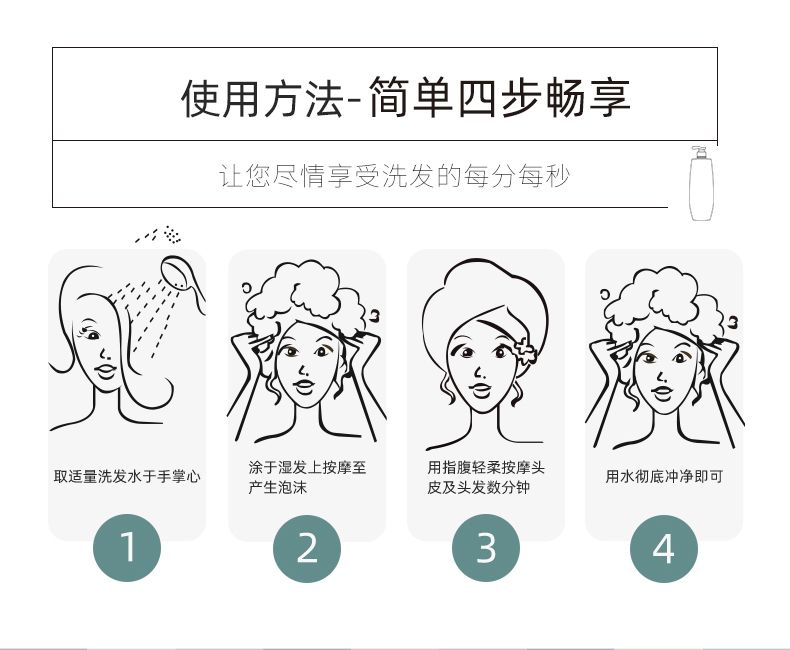 使用方法-简单四步畅享

让您尽情享受洗发的每分每秒

取适量洗发水于手掌心

1

涂于湿发上按摩至产生泡沫

2

用指腹轻柔按摩头皮及头发数分钟

3

用水彻底冲净即可

4