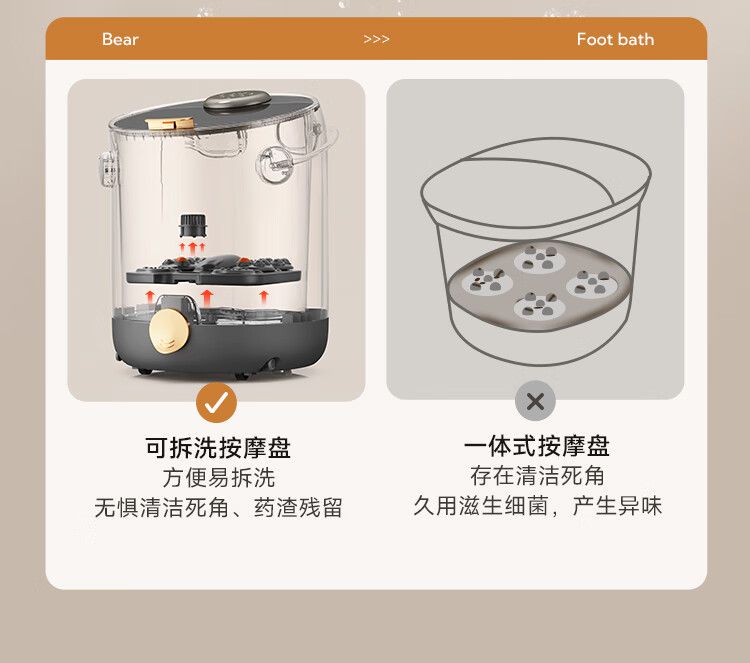 Bear >>> Foot bath

可拆洗按摩盘
方便易拆洗
无惧清洁死角、药渣残留

一体式按摩盘
存在清洁死角
久用滋生细菌，产生异味