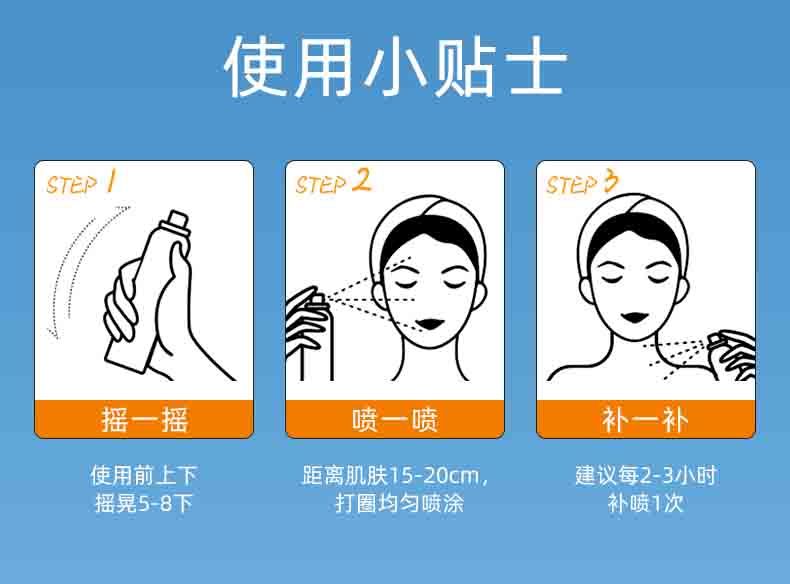 使用小贴士

STEP 1

摇一摇

使用前上下摇晃5-8下

STEP 2

喷一喷

距离肌肤15-20cm，打圈均匀喷涂

STEP 3

补一补

建议每2-3小时补喷1次