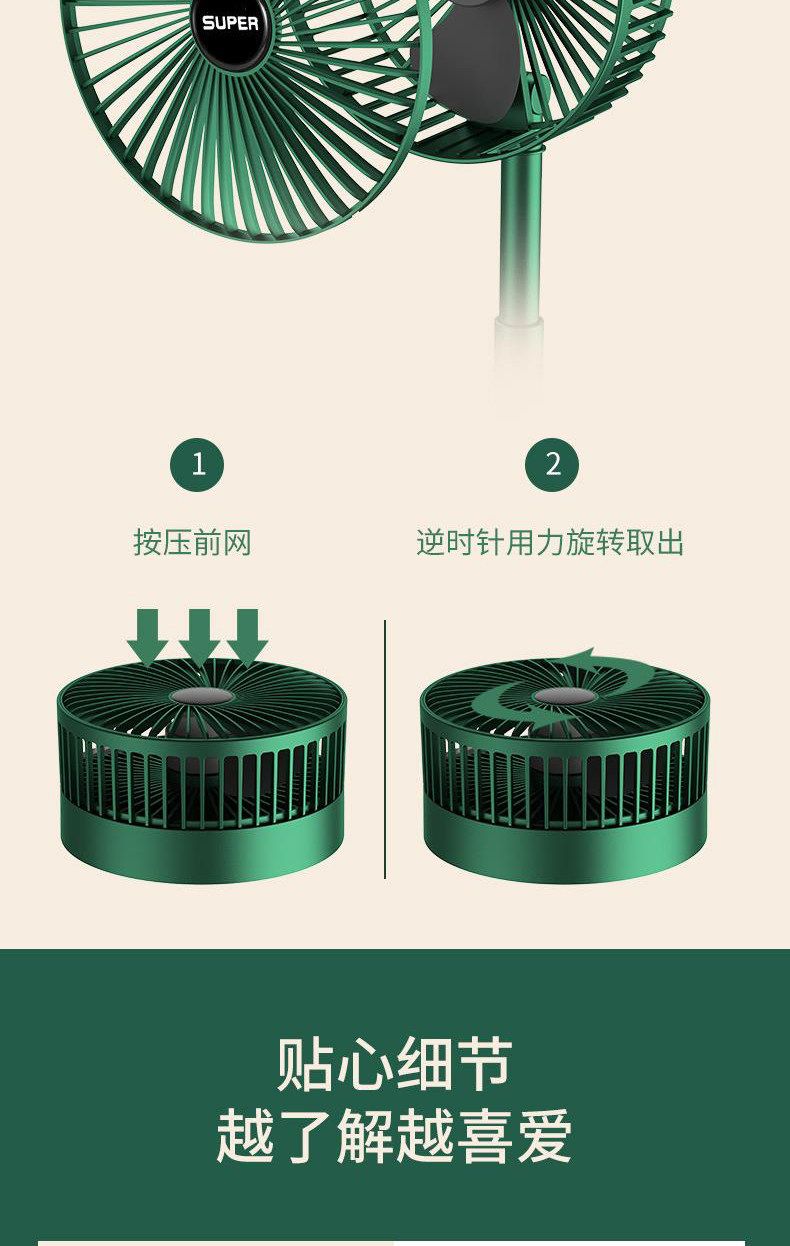 SUPER

1

按压前网

2

逆时针用力旋转取出

贴心细节
越了解越喜爱