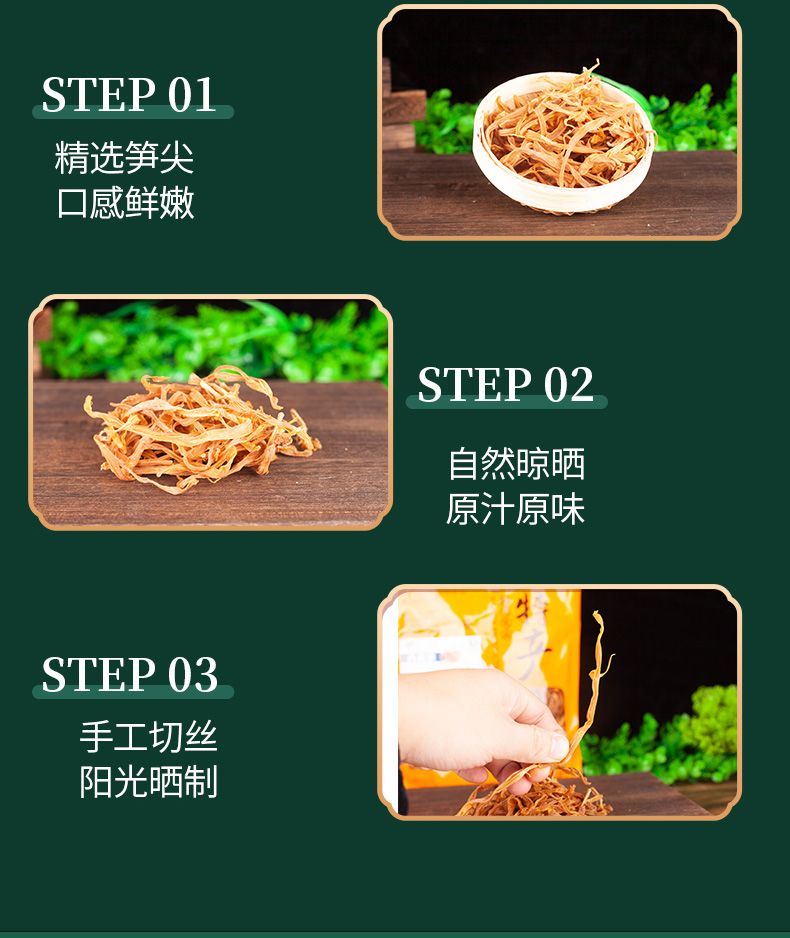 STEP 01
精选笋尖
口感鲜嫩

STEP 02
自然晾晒
原汁原味

STEP 03
手工切丝
阳光晒制