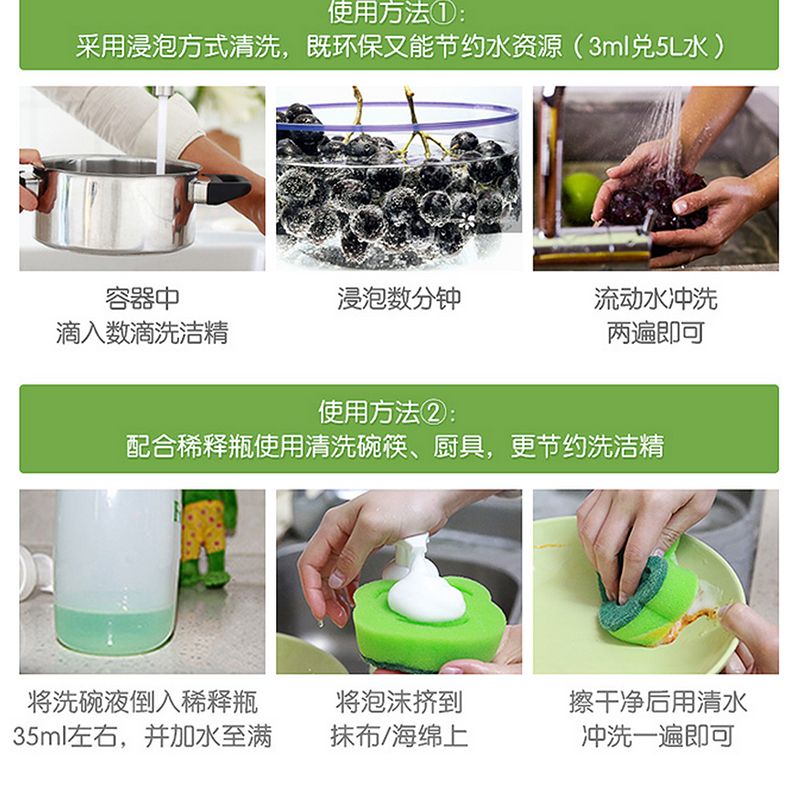 使用方法①：
采用浸泡方式清洗，既环保又能节约水资源（3ml兑5L水）

容器中
滴入数滴洗洁精

浸泡数分钟

流动水冲洗
两遍即可

使用方法②：
配合稀释瓶使用清洗碗筷、厨具，更节约洗洁精

将洗碗液倒入稀释瓶
35ml左右，并加水至满

将泡沫挤到
抹布/海绵上

擦干净后用清水
冲洗一遍即可