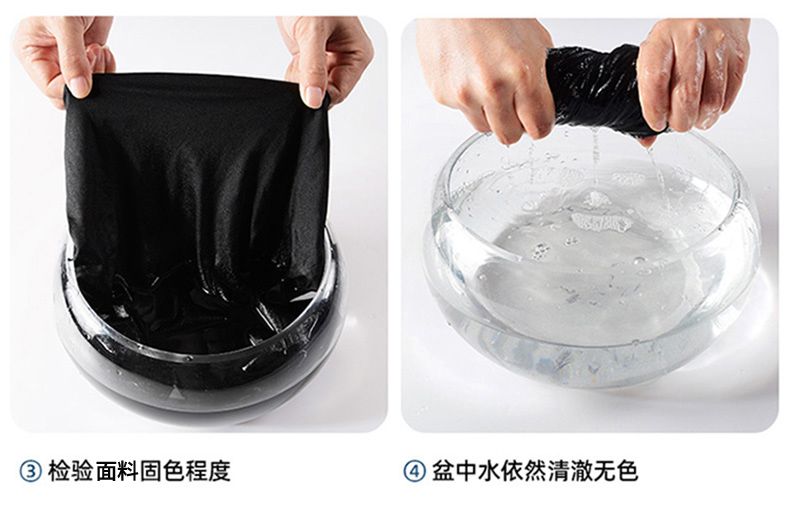 ③ 检验面料固色程度

④ 盆中水依然清澈无色