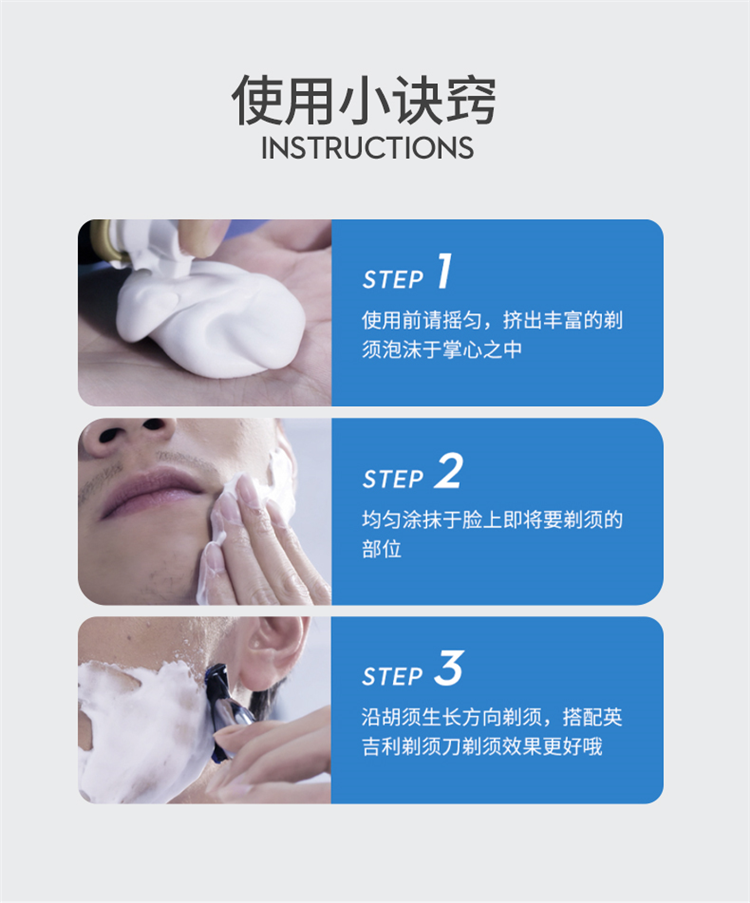 使用小诀窍
INSTRUCTIONS

STEP 1
使用前请摇匀，挤出丰富的剃须泡沫于掌心之中

STEP 2
均匀涂抹于脸上即将要剃须的部位

STEP 3
沿胡须生长方向剃须，搭配英吉利剃须刀剃须效果更好哦