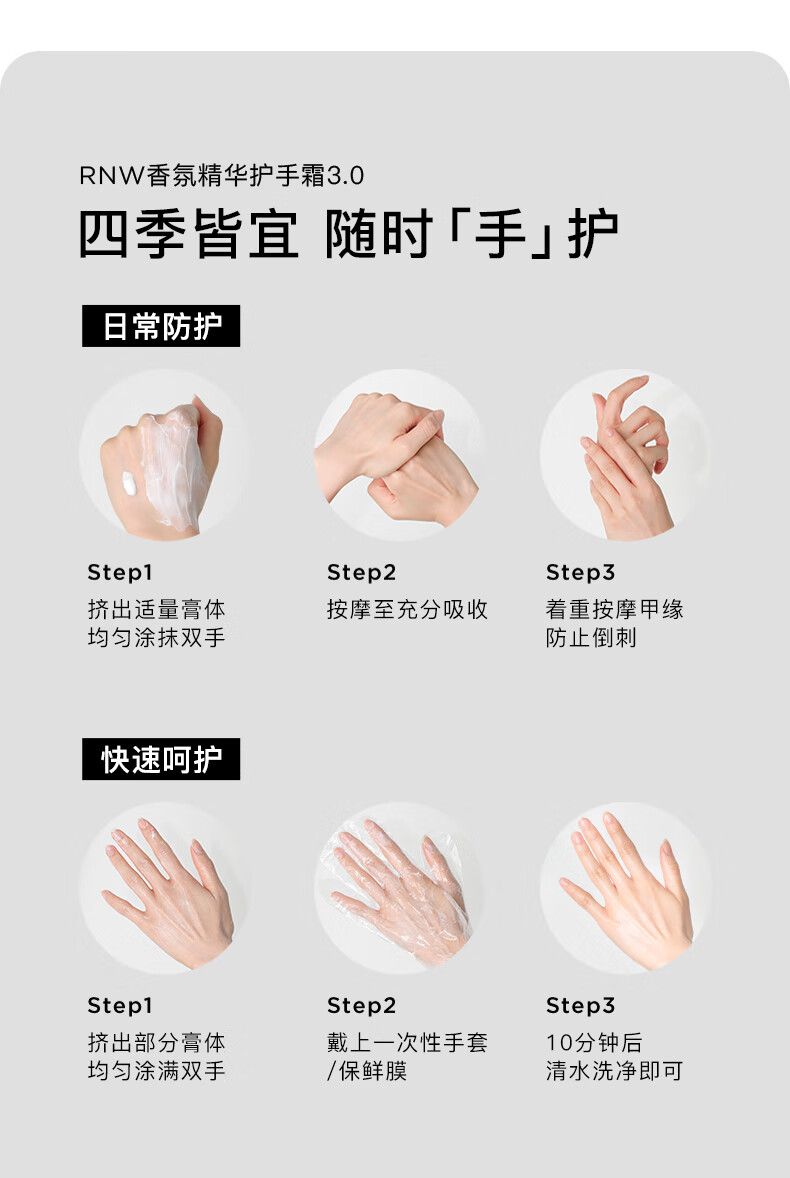 RNW香氛精华护手霜3.0

四季皆宜 随时「手」护

日常防护

Step1
挤出适量膏体
均匀涂抹双手

Step2
按摩至充分吸收

Step3
着重按摩甲缘
防止倒刺

快速呵护

Step1
挤出部分膏体
均匀涂满双手

Step2
戴上一次性手套
/保鲜膜

Step3
10分钟后
清水洗净即可