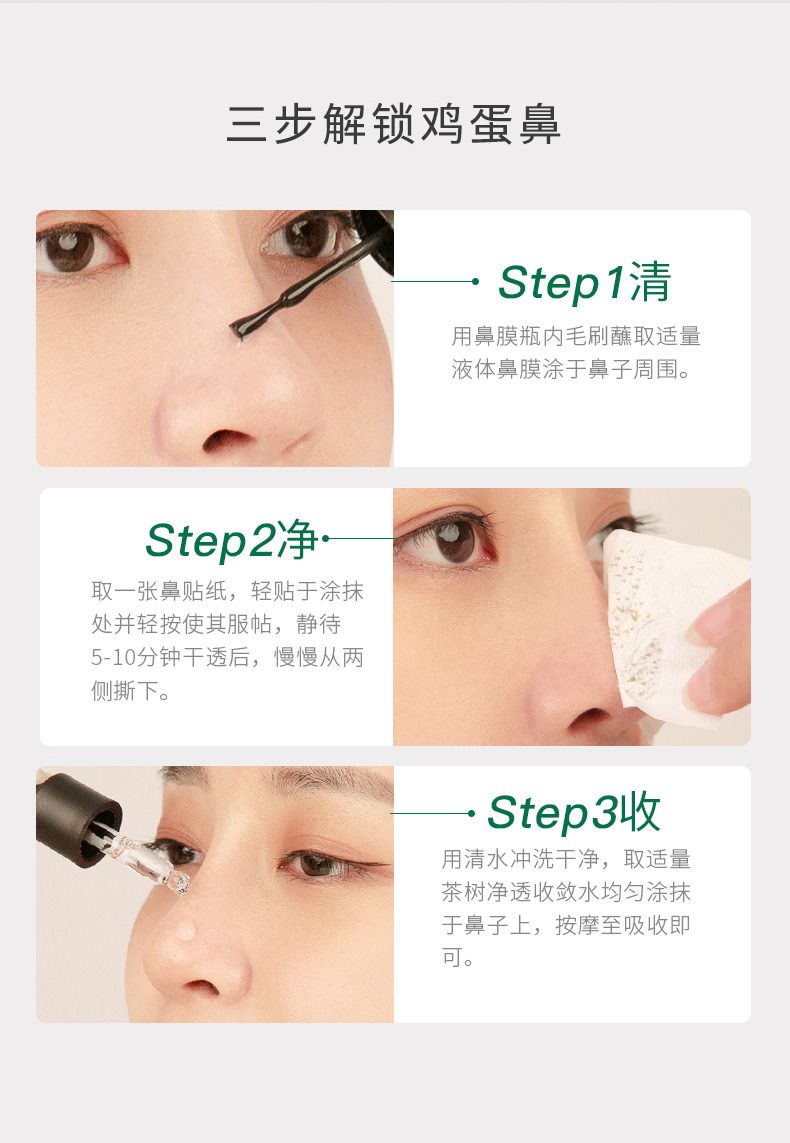 三步解锁鸡蛋鼻

Step1清

用鼻膜瓶内毛刷蘸取适量液体鼻膜涂于鼻子周围。

Step2净

取一张鼻贴纸，轻贴于涂抹处并轻按使其服帖，静待5-10分钟干透后，慢慢从两侧撕下。

Step3收

用清水冲洗干净，取适量茶树净透收敛水均匀涂抹于鼻子上，按摩至吸收即可。