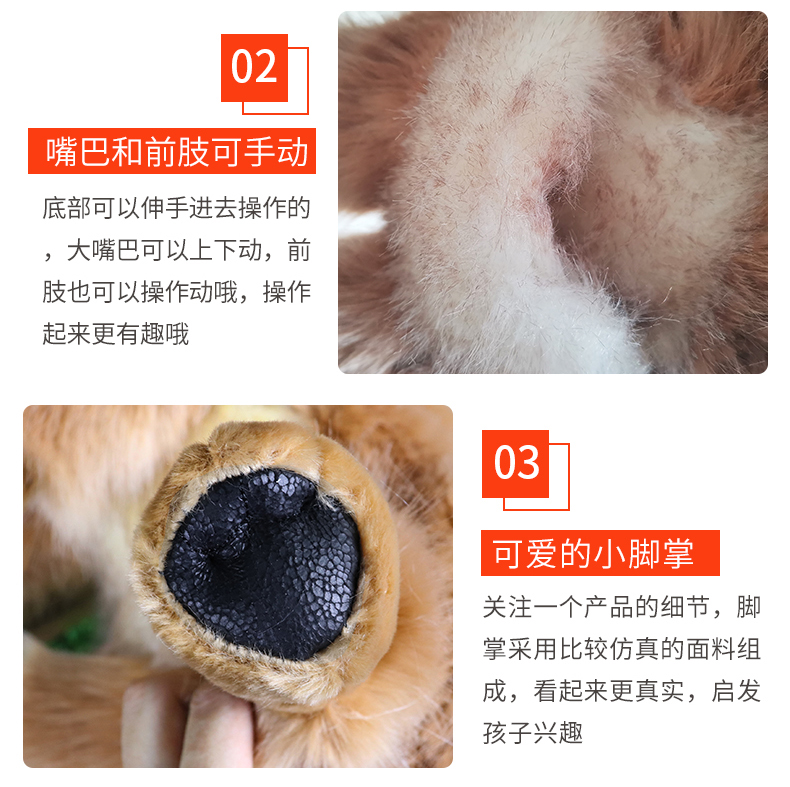 02

嘴巴和前肢可手动

底部可以伸手进去操作的，大嘴巴可以上下动，前肢也可以操作动哦，操作起来更有趣哦

03

可爱的小脚掌

关注一个产品的细节，脚掌采用比较仿真的面料组成，看起来更真实，启发孩子兴趣