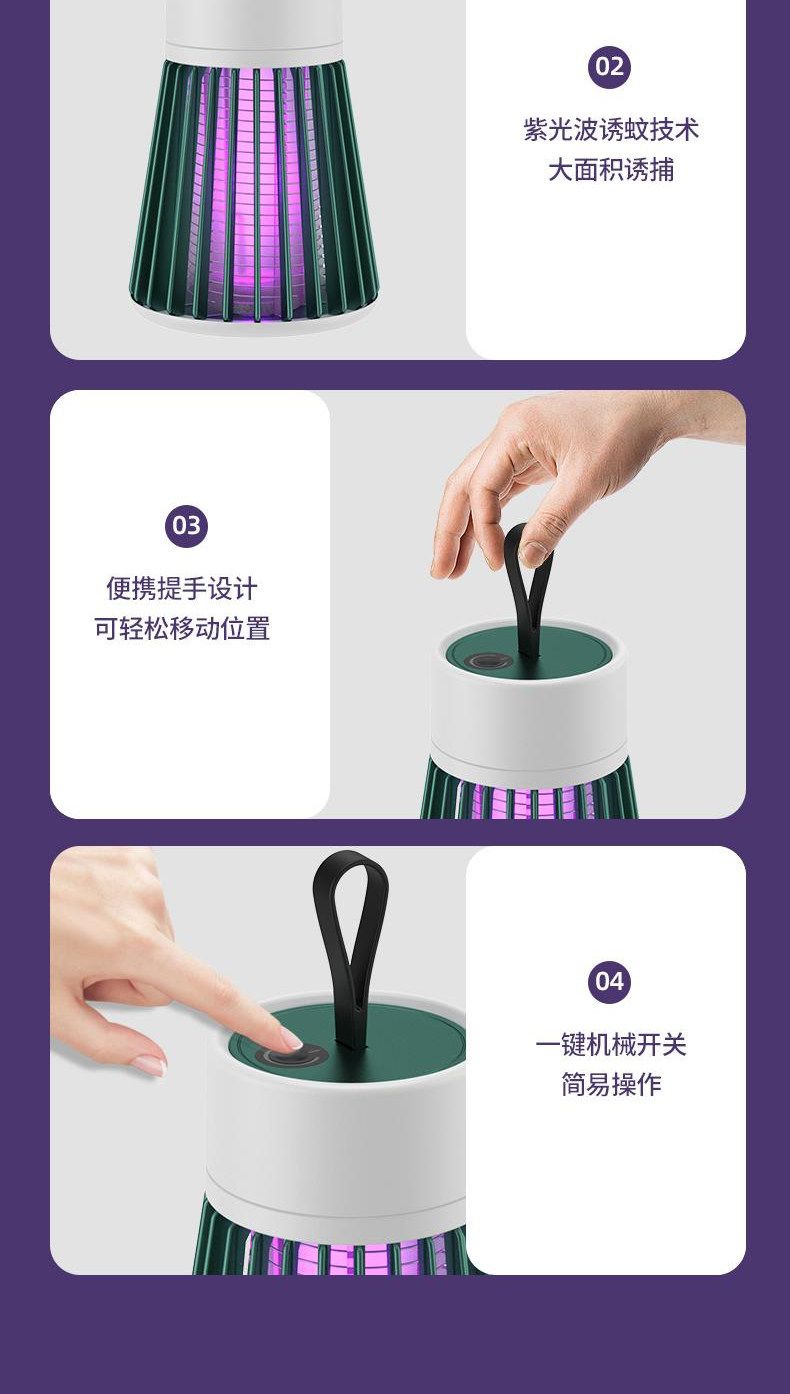 02

紫光波诱蚊技术
大面积诱捕

03

便携提手设计
可轻松移动位置

04

一键机械开关
简易操作