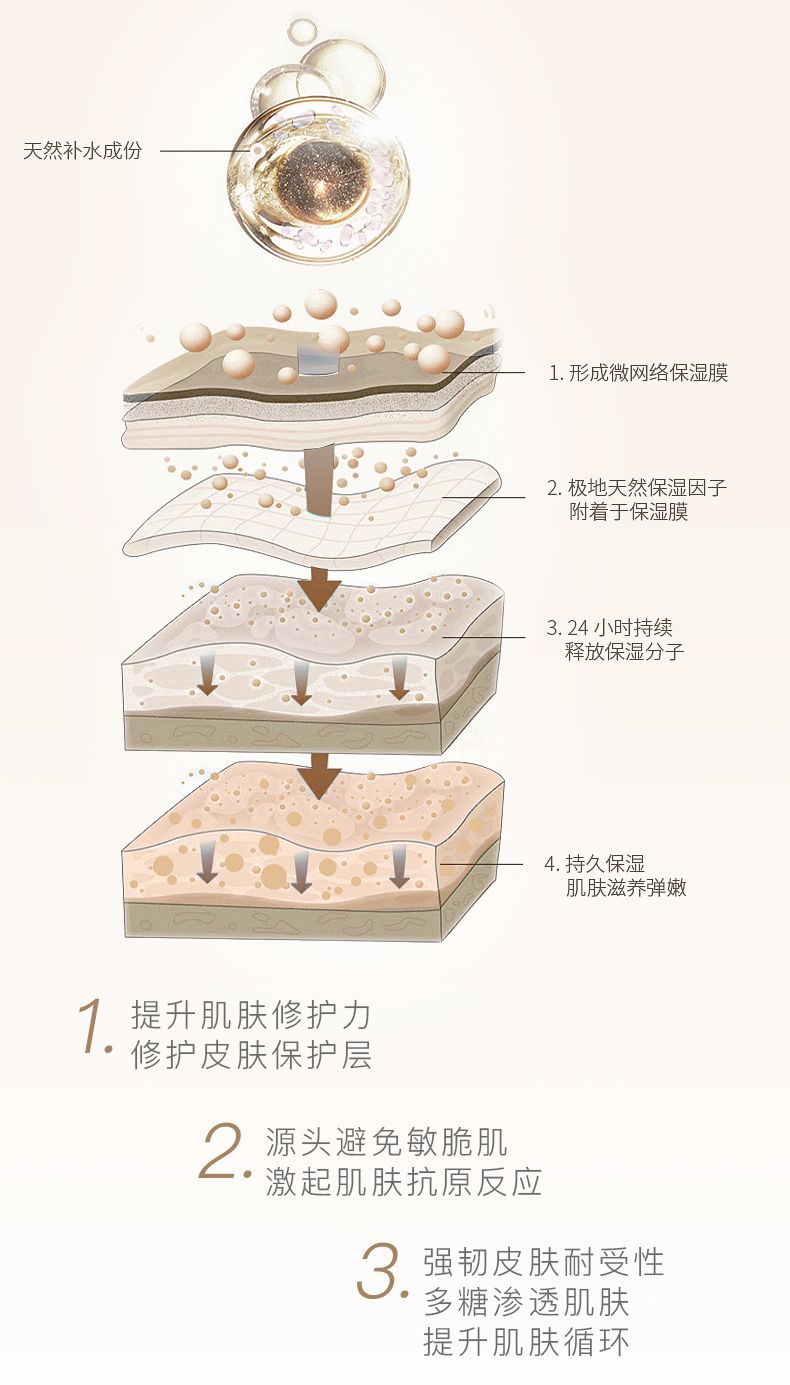 天然补水成份

1. 形成微网络保湿膜

2. 极地天然保湿因子
附着于保湿膜

3. 24 小时持续
释放保湿分子

4. 持久保湿
肌肤滋养弹嫩

1. 提升肌肤修护力
修护皮肤保护层

2. 源头避免敏脆肌
激起肌肤抗原反应

3. 强韧皮肤耐受性
多糖渗透肌肤
提升肌肤循环