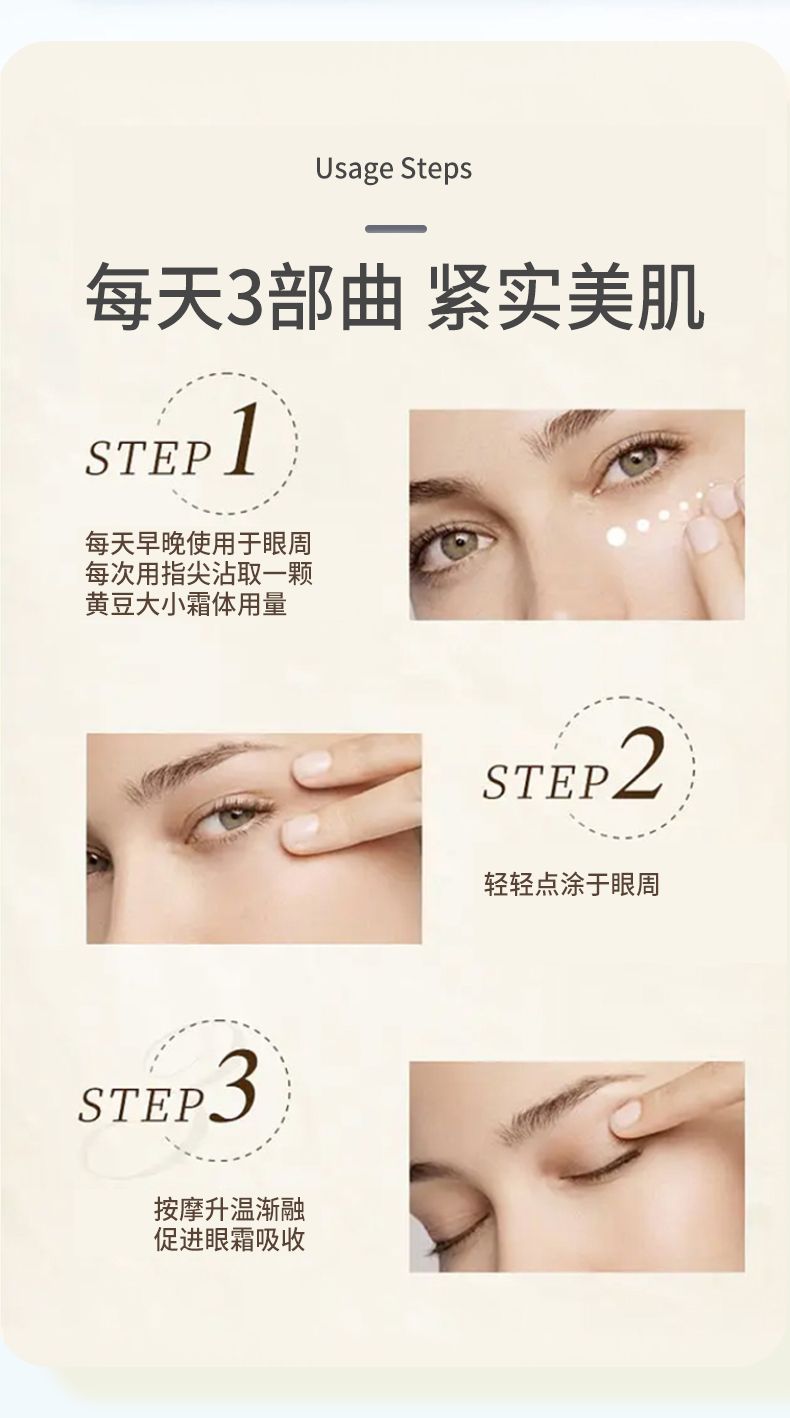 Usage Steps

每天3部曲 紧实美肌

STEP 1

每天早晚使用于眼周
每次用指尖沾取一颗
黄豆大小霜体用量

STEP 2

轻轻点涂于眼周

STEP 3

按摩升温渐融
促进眼霜吸收