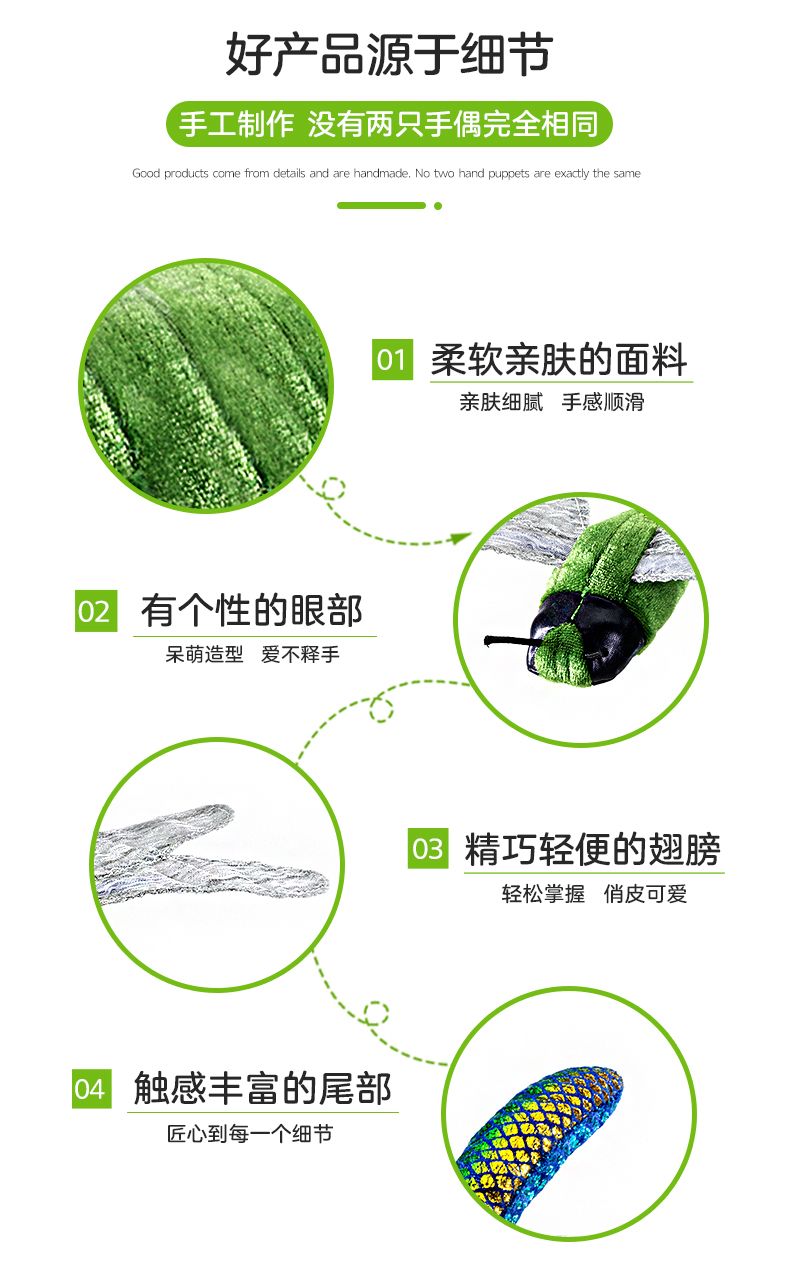 好产品源于细节

手工制作 没有两只手偶完全相同

Good products come from details and are handmade. No two hand puppets are exactly the same

01 柔软亲肤的面料

亲肤细腻 手感顺滑

02 有个性的眼部

呆萌造型 爱不释手

03 精巧轻便的翅膀

轻松掌握 俏皮可爱

04 触感丰富的尾部

匠心到每一个细节